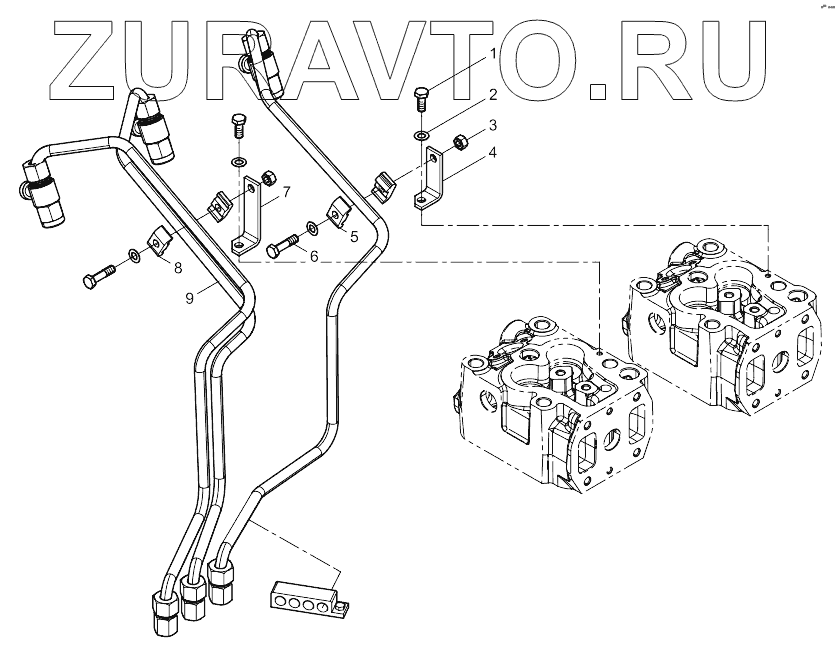 ZURAVTO.RU

1
2
3
4
7
5
6
8
9