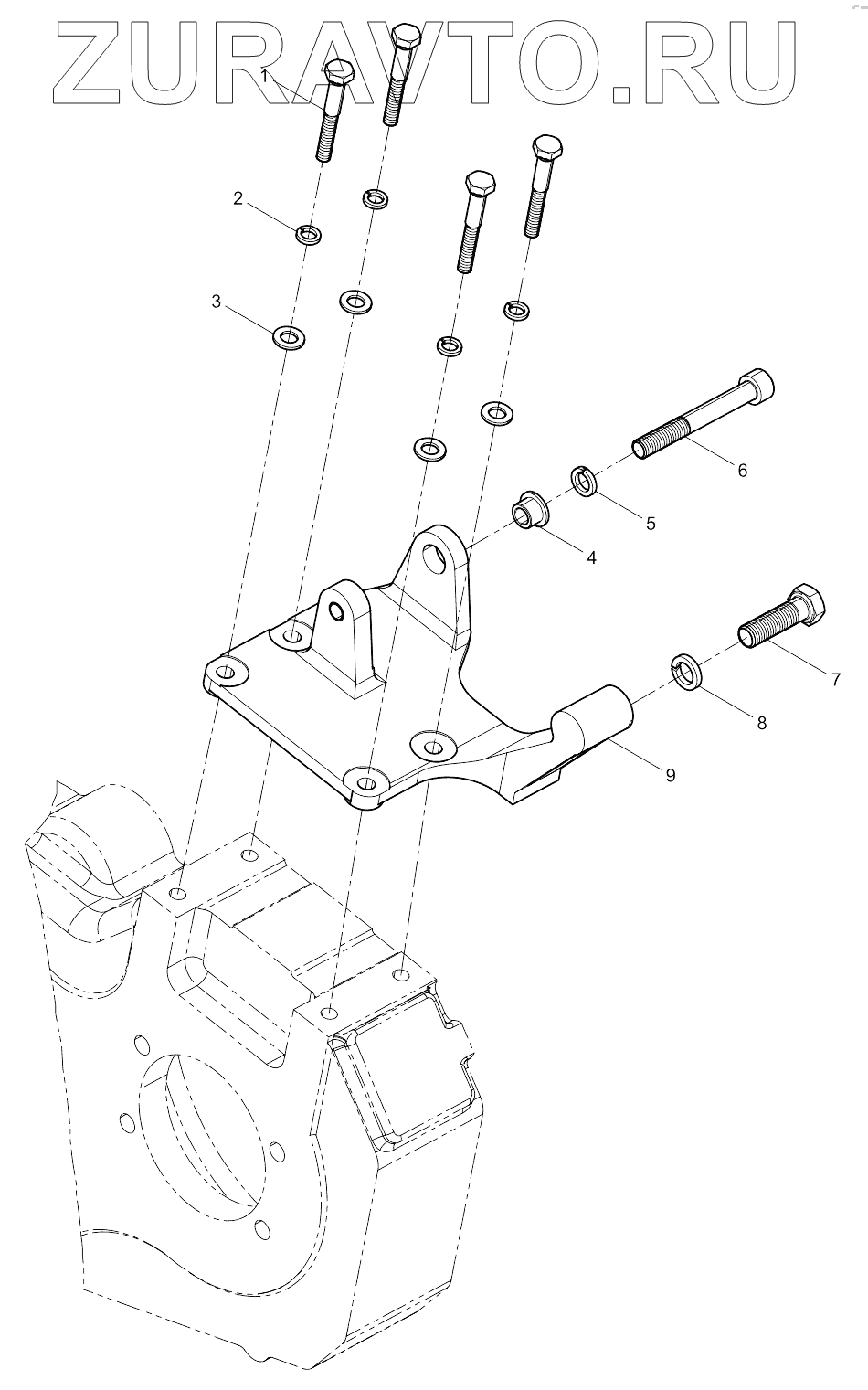 ZURAVTO.RU

1
2
3
6
5
4
7
8
9