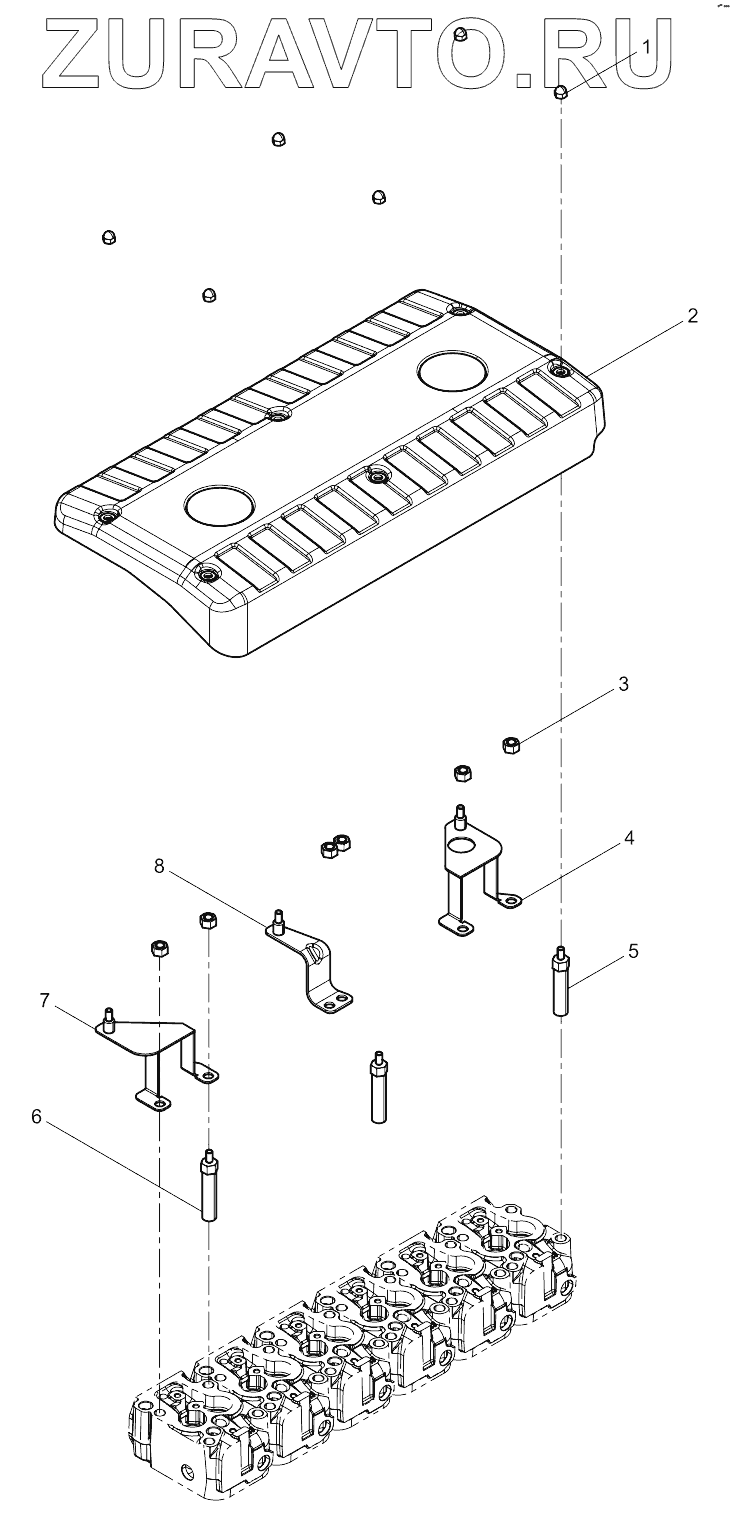 ZURAVTO.RU

1
2
3
4
8
5
7
6