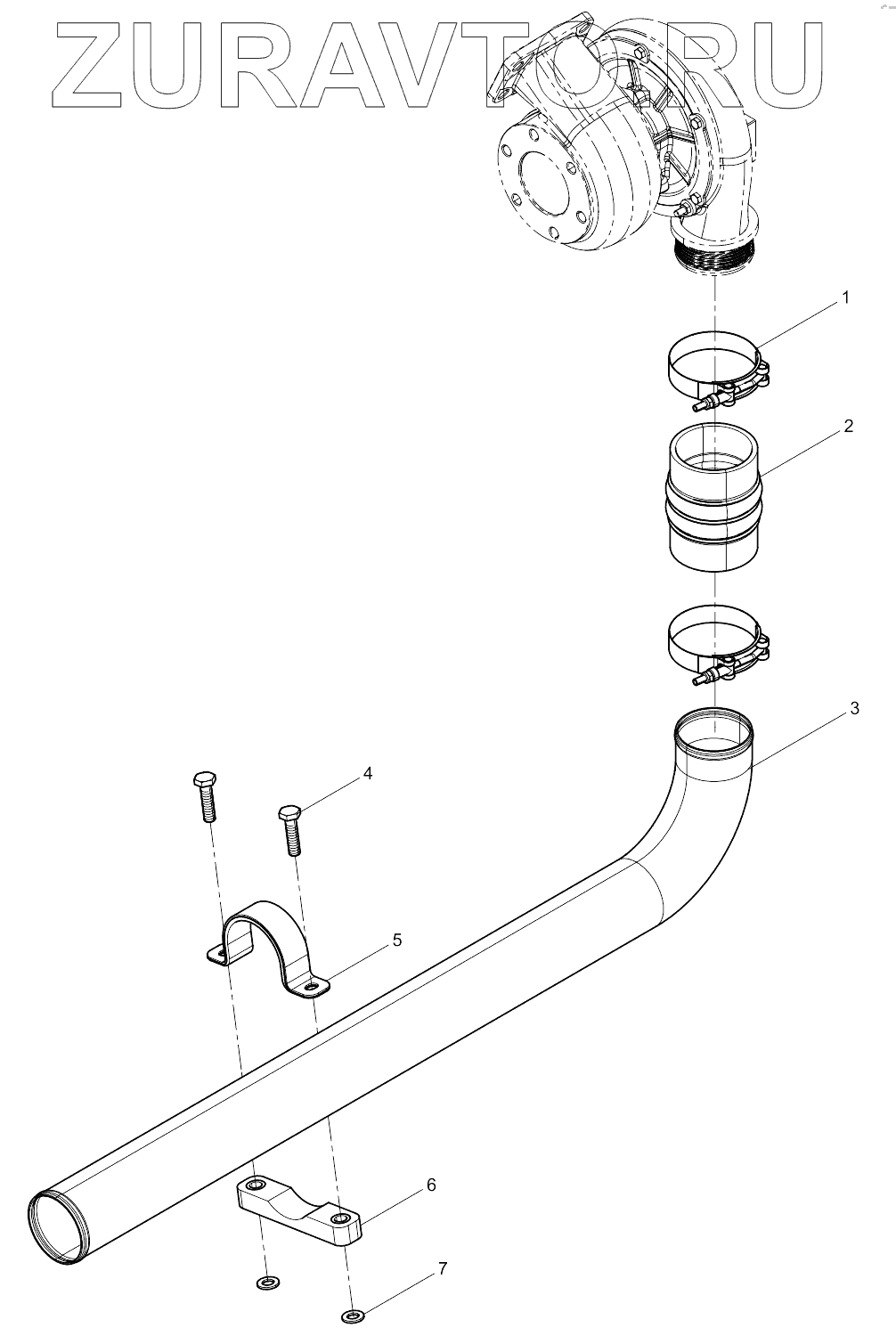 ZURAVTO.RU

1
2
3
4
5
6
7