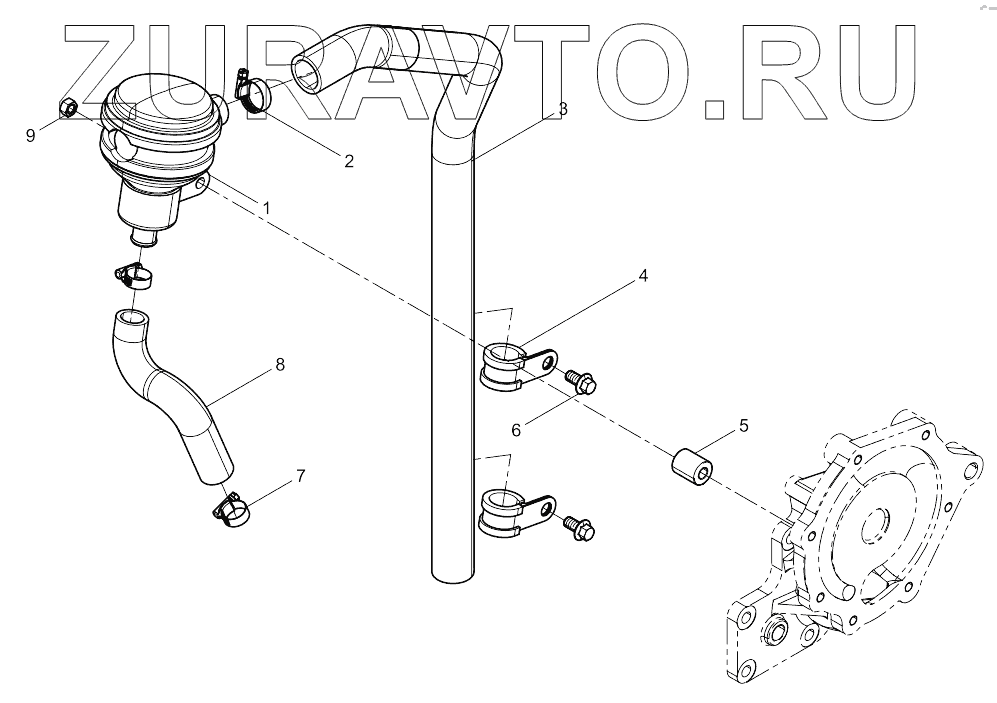 ZURAVTO.RU

9
2
3
1
4
8
6
5
7