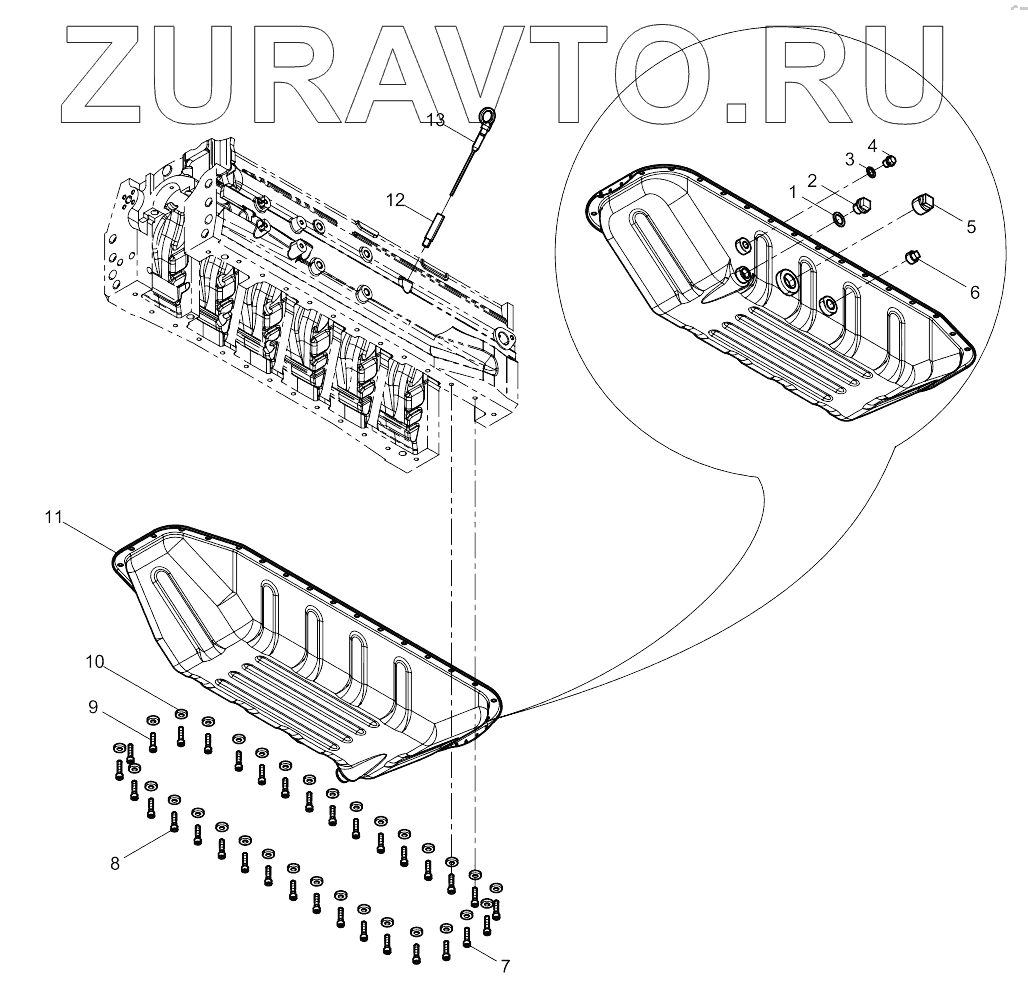 ZURAVTO.RU

13
12
4
3
2
1
5
6
11
10
9
8
7