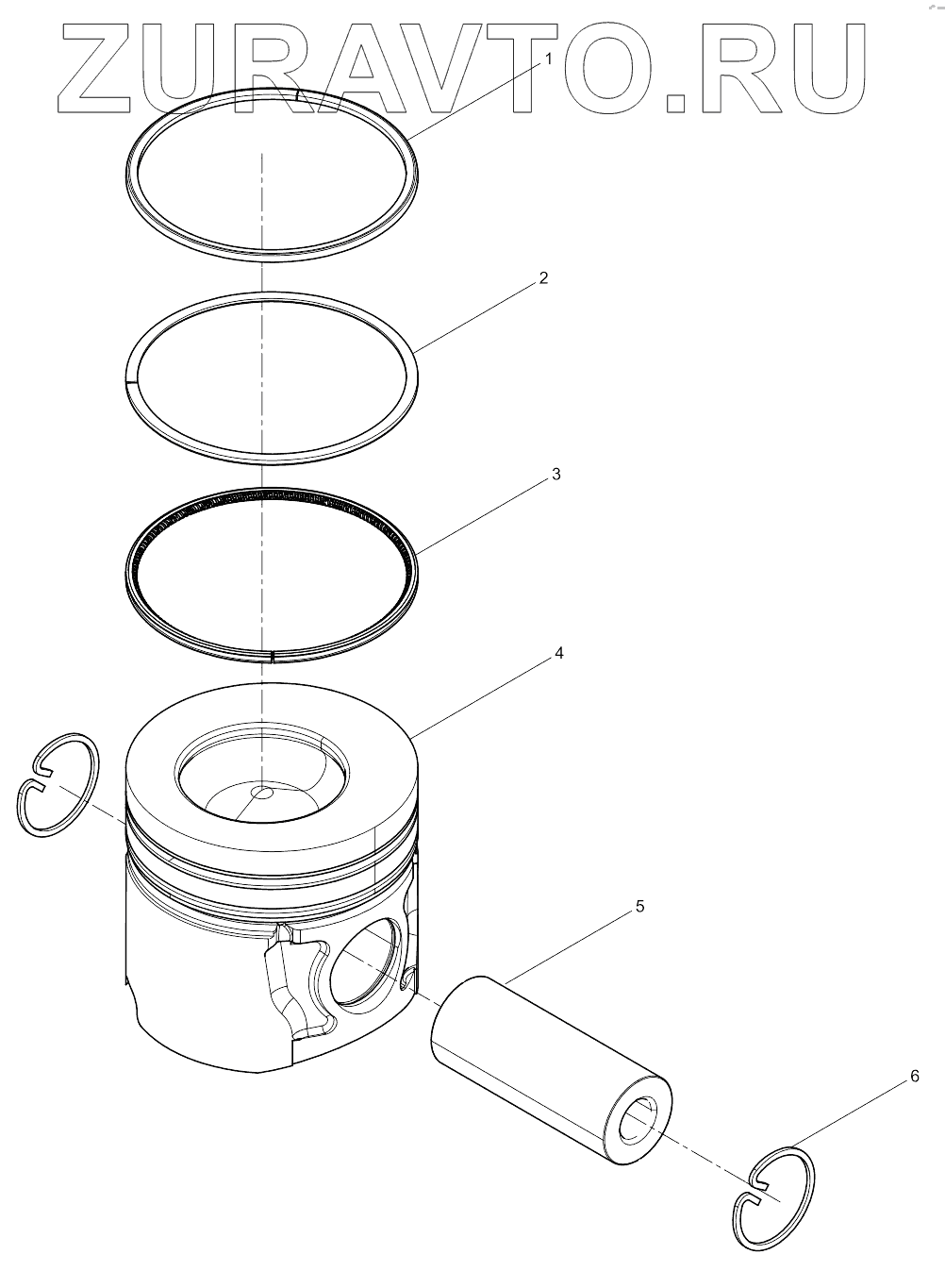 ZURAVTO.RU

1

2

3

4

5

6