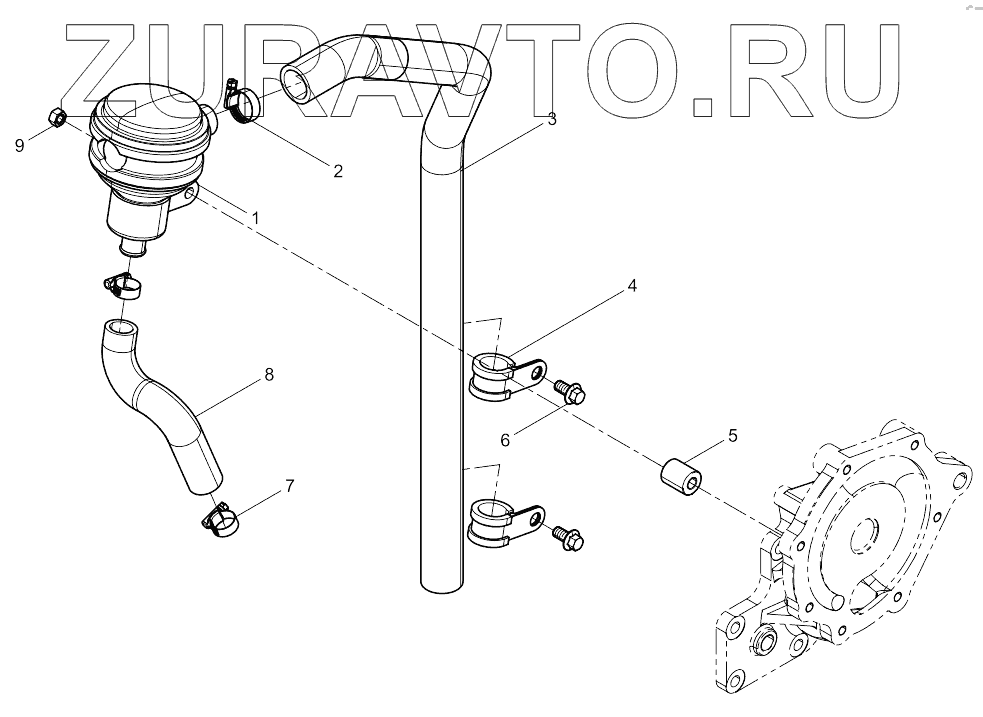 ZURAVTO.RU

9
2
3
1
4
8
6
5
7