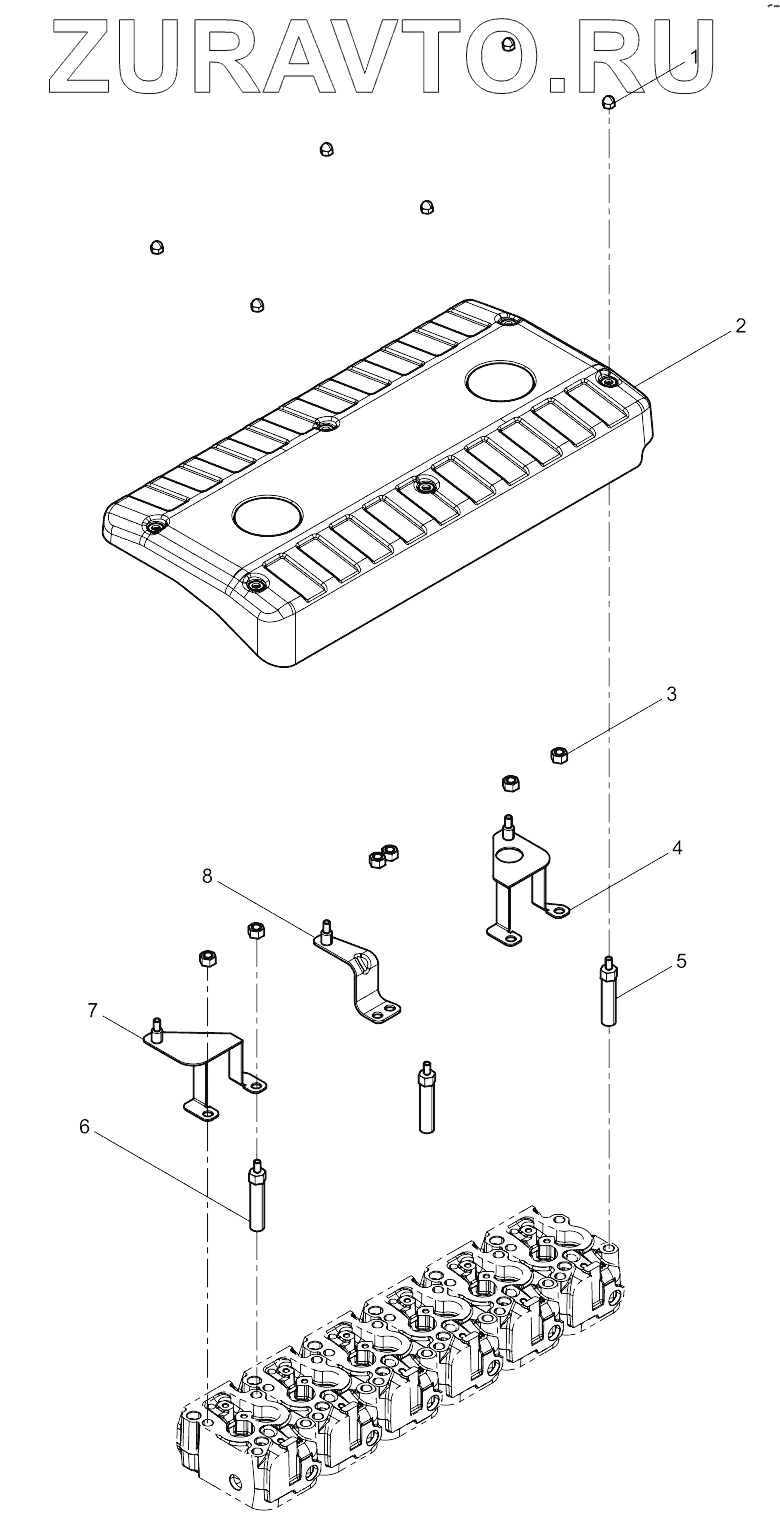 ZURAVTO.RU

1

2

3

4

8

5

7

6