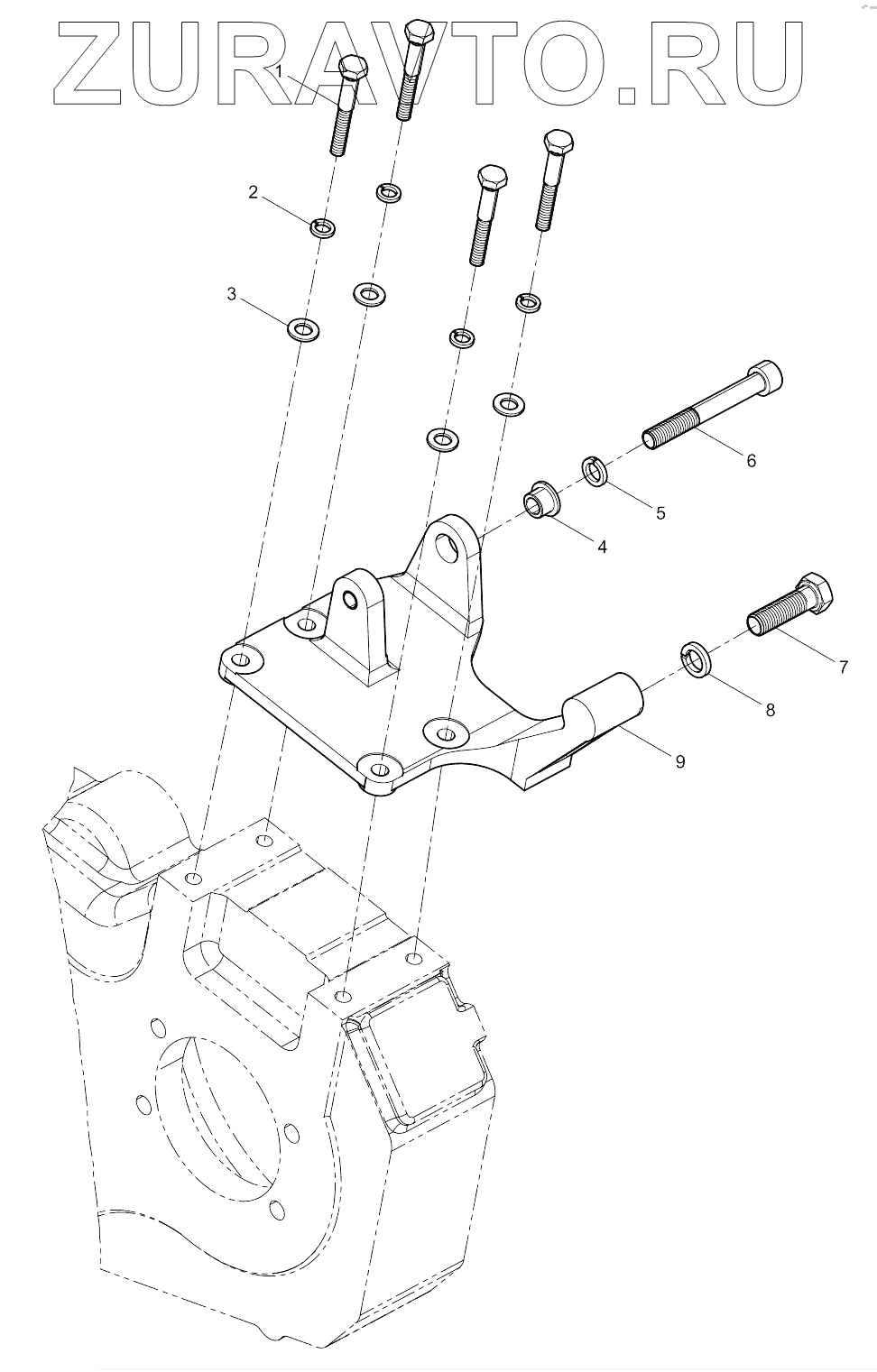 ZURAVTO.RU

1
2
3
6
5
4
7
8
9