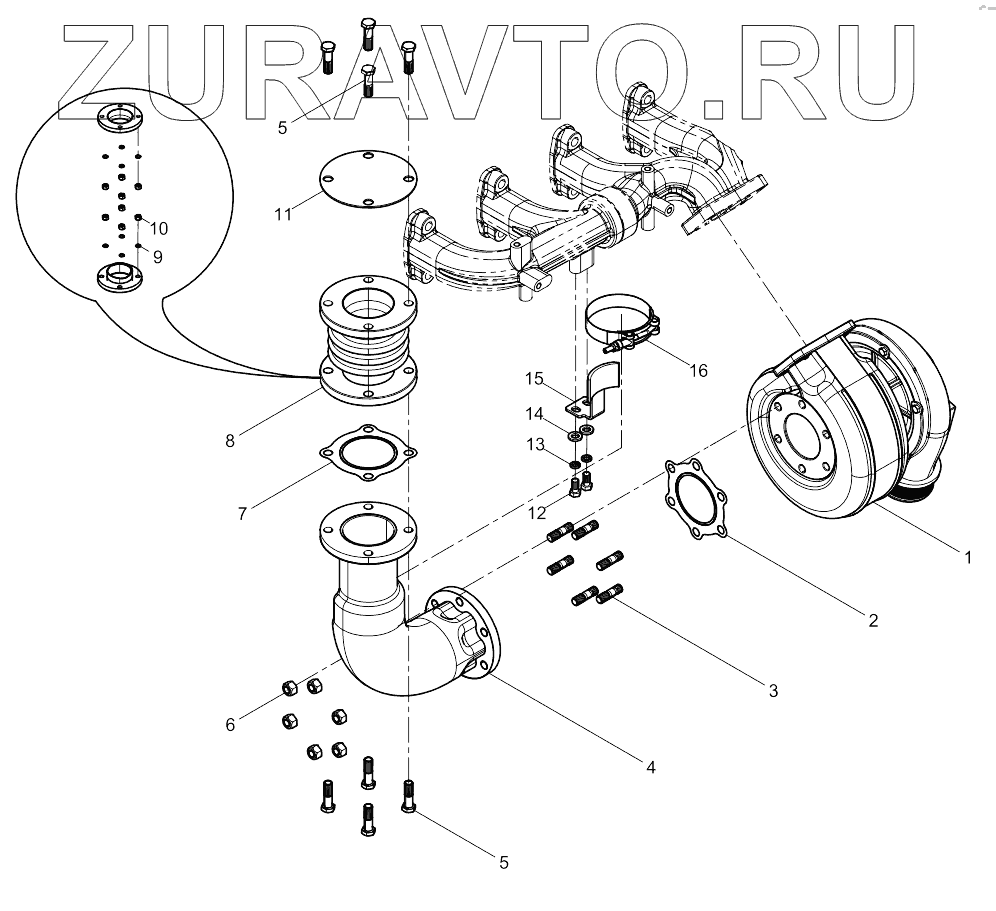 ZURAVTO.RU

5
11
10
9
8
7
15
14
13
12
16
1
2
3
4
6
5