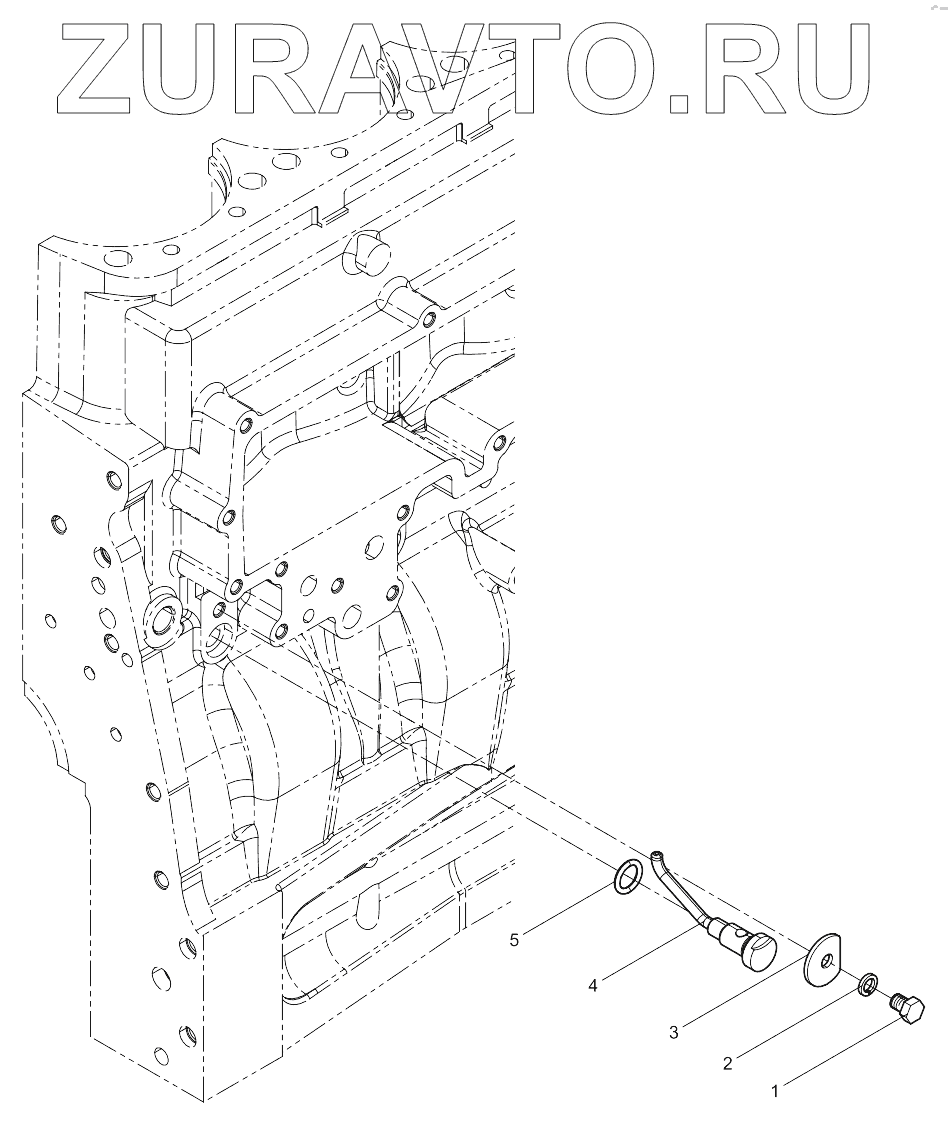 ZURAVTO.RU

5
4
3
2
1