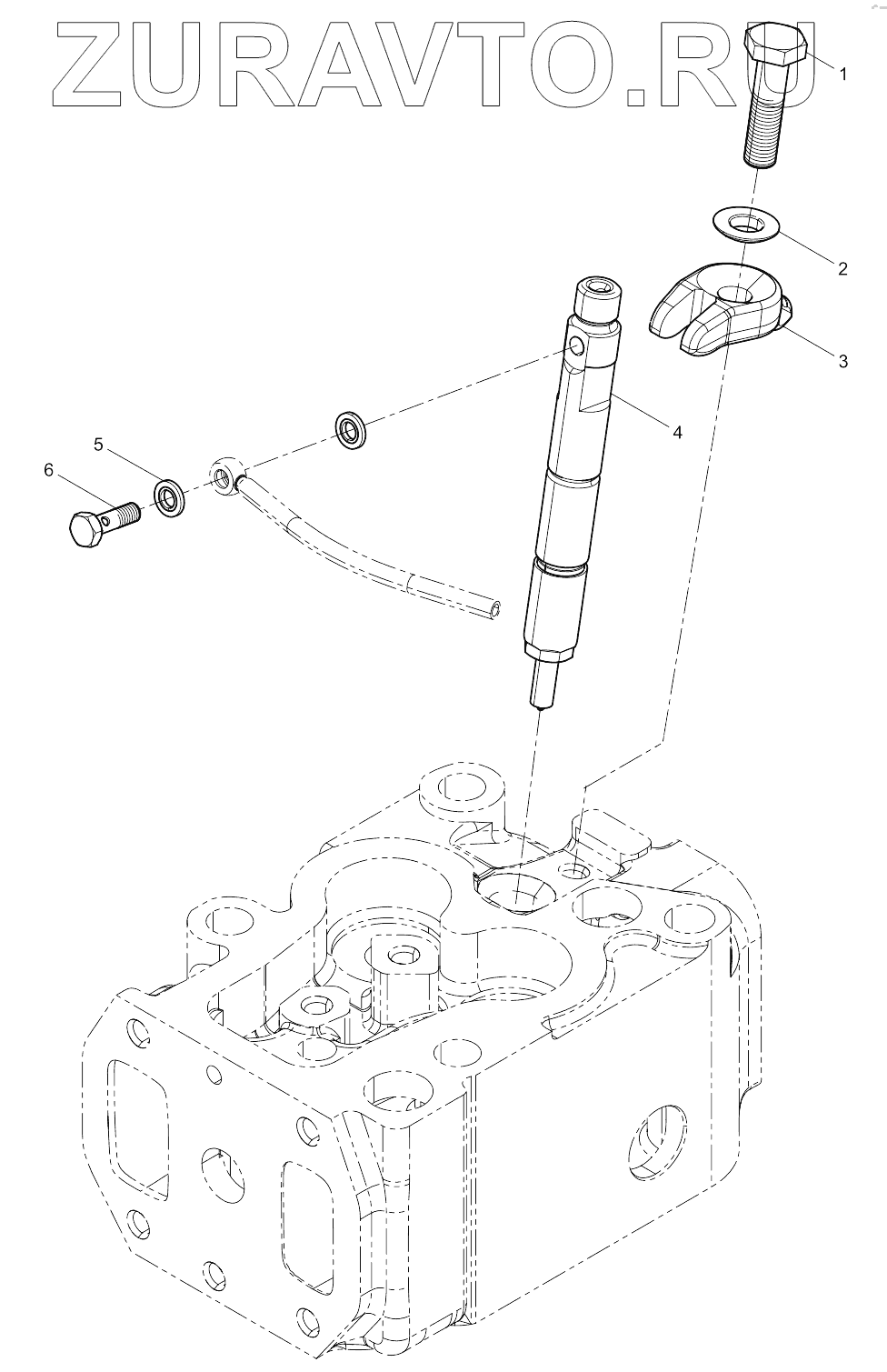 ZURAVTO.RU

1
2
3
4
5
6