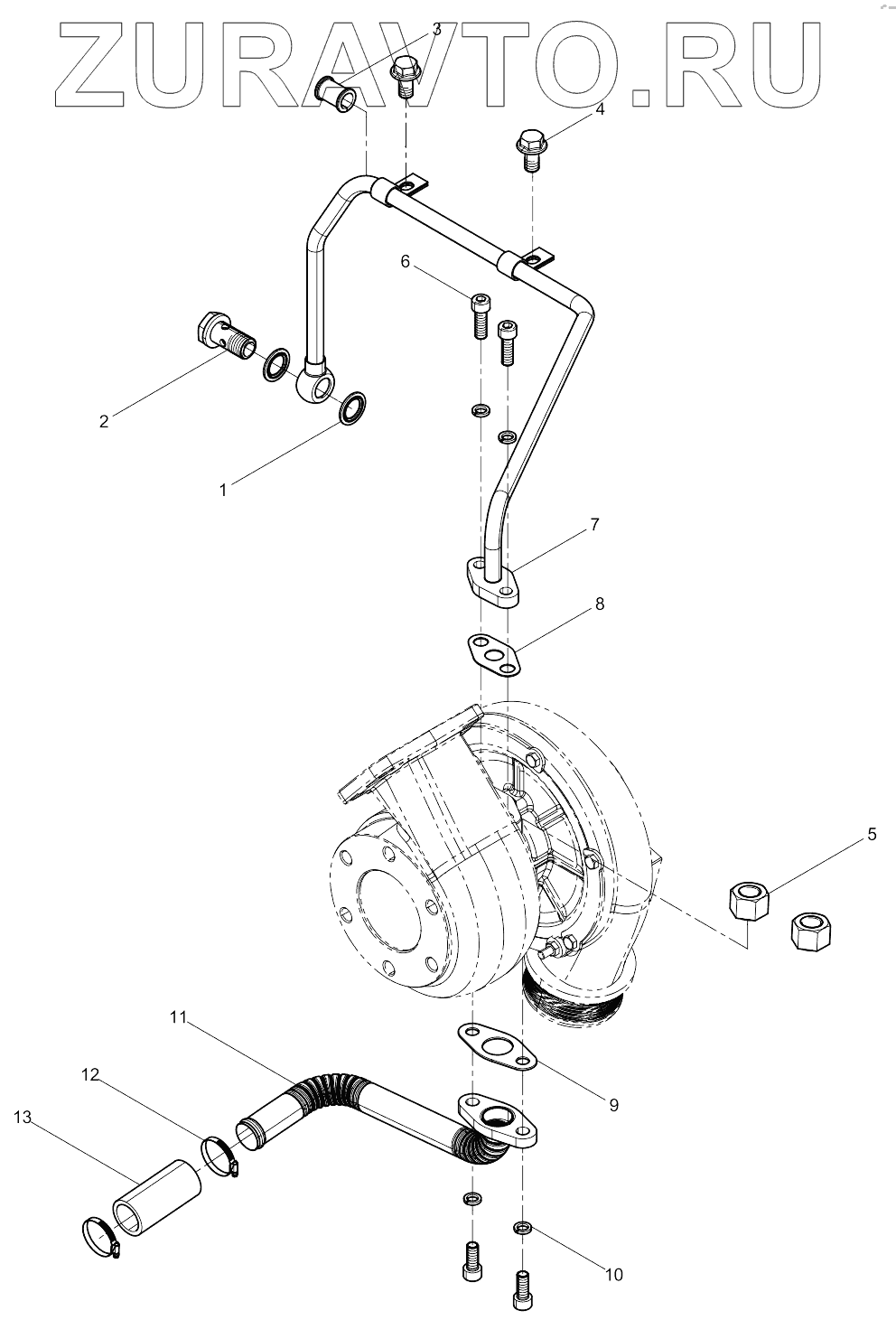 ZURAVTO.RU

3
4
6
2
1
7
8
5
11
12
13
9
10