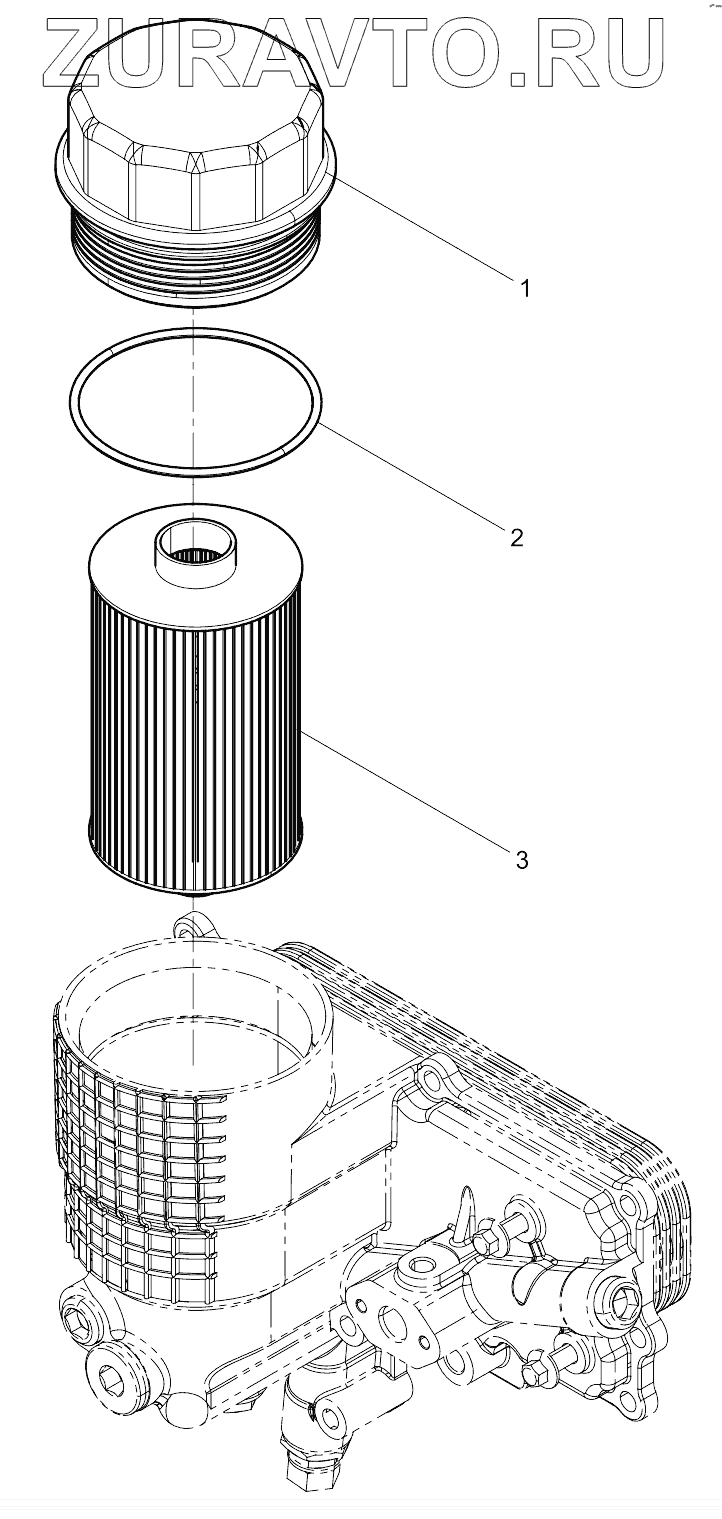 ZURAVTO.RU

1

2

3