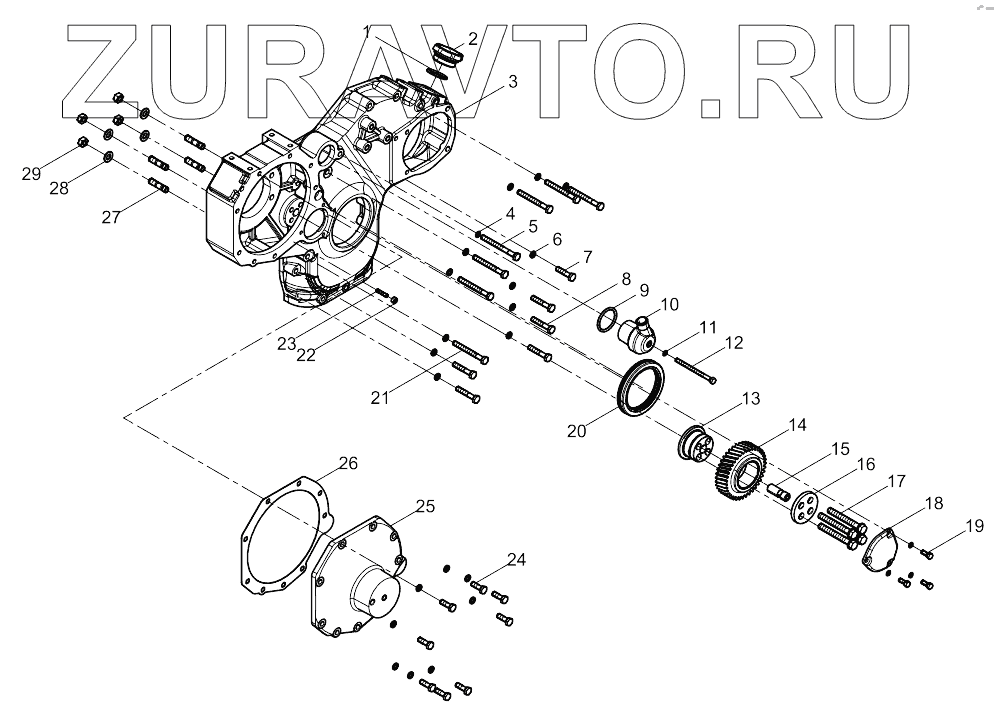 ZURAVTO.RU

1
2
3
29
28
27
4
5
6
7
8
9
10
11
12
23
22
21
20
13
14
15
16
17
18
19
26
25
24