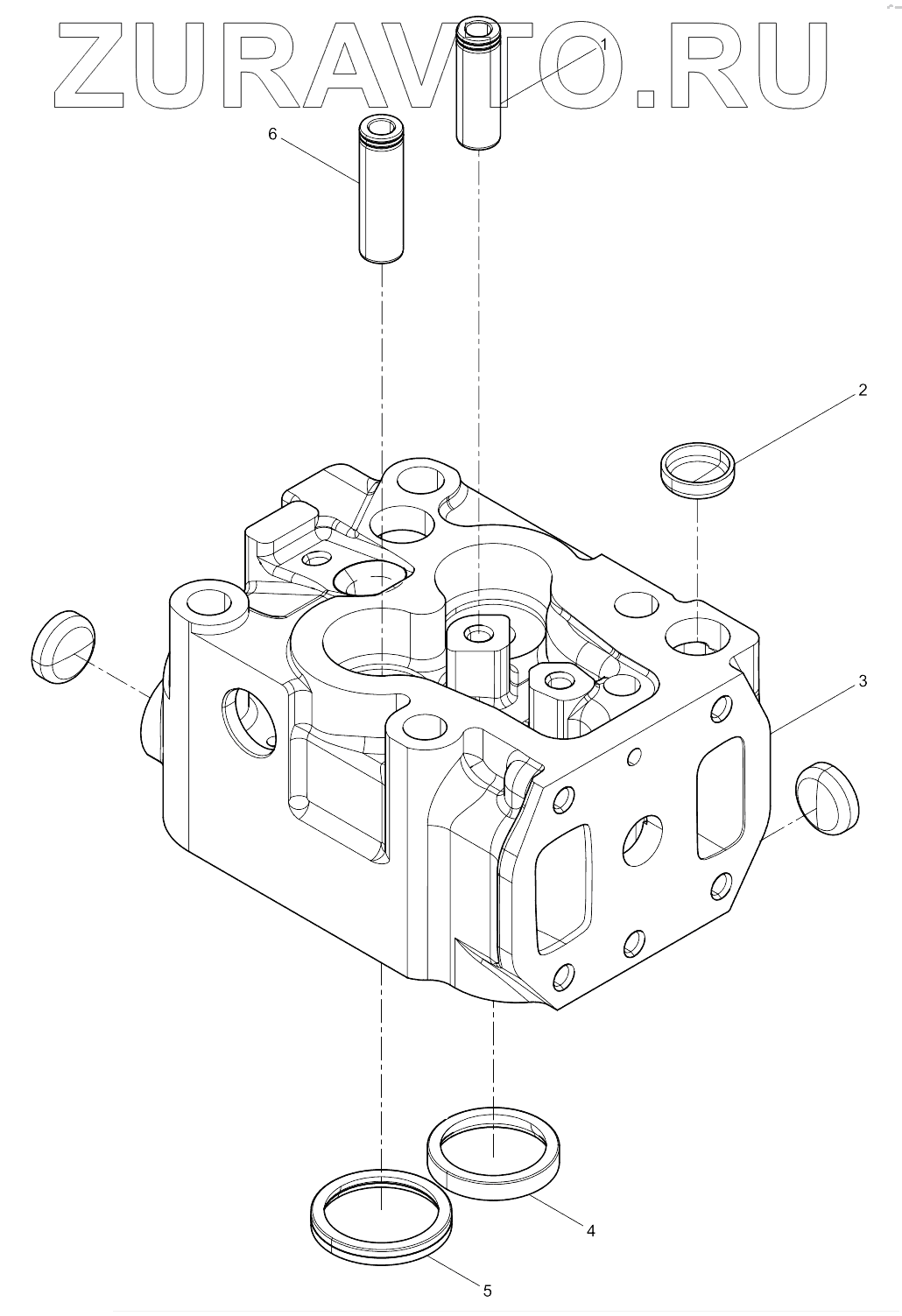 ZURAVTO.RU

1

6

2

3

4

5