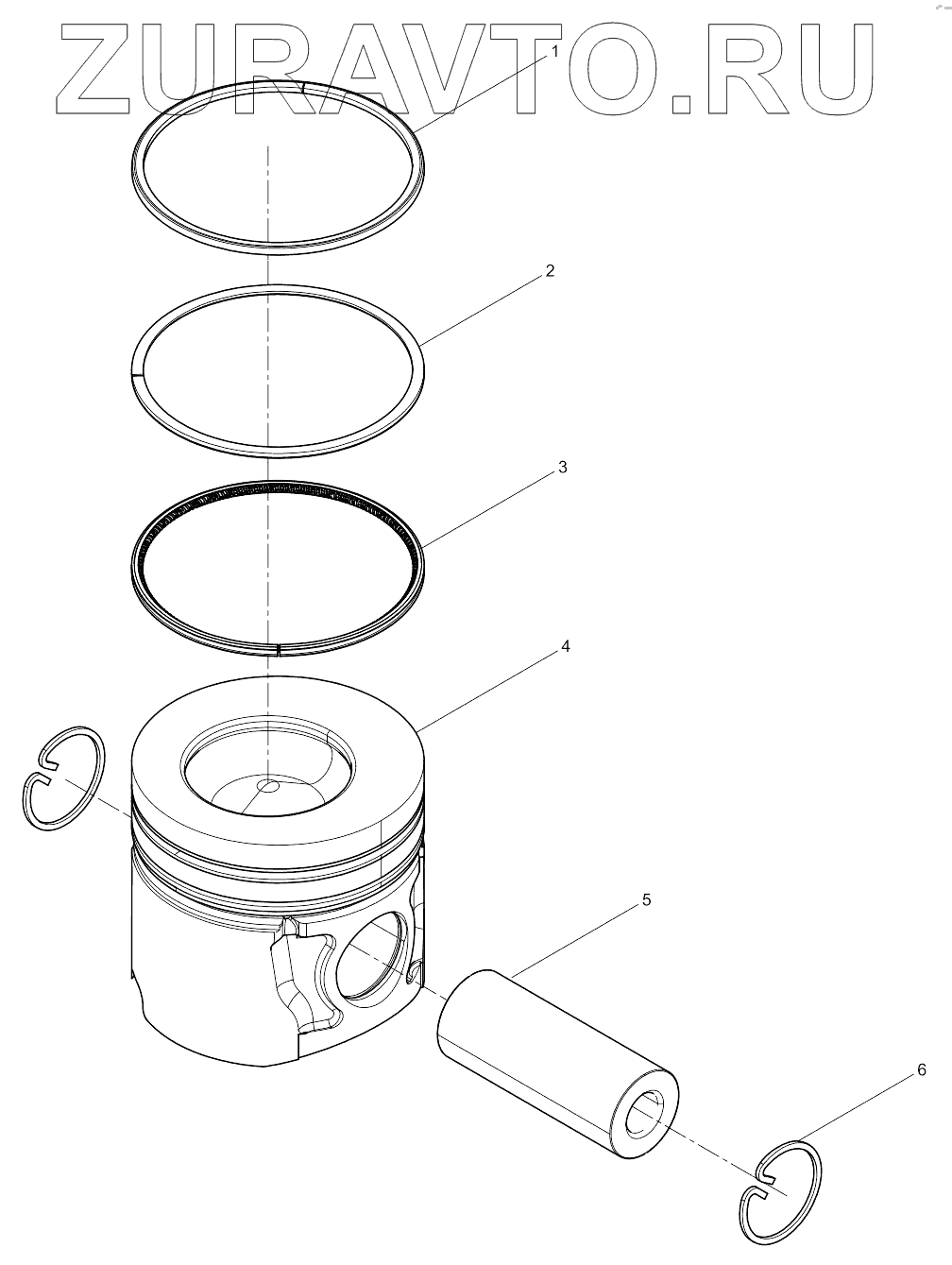 ZURAVTO.RU

1

2

3

4

5

6