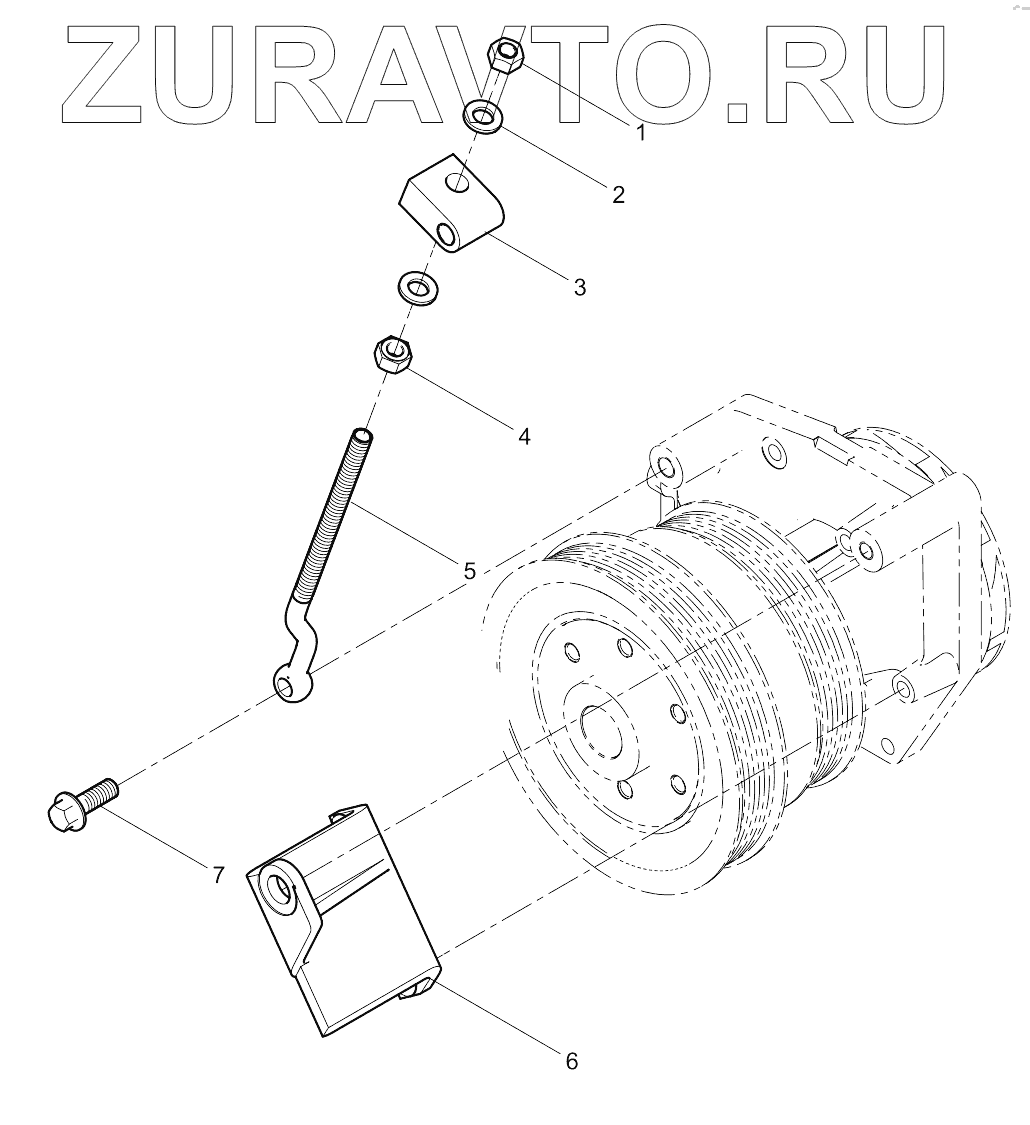 ZURAVTO.RU
1
2
3
4
5
7
6