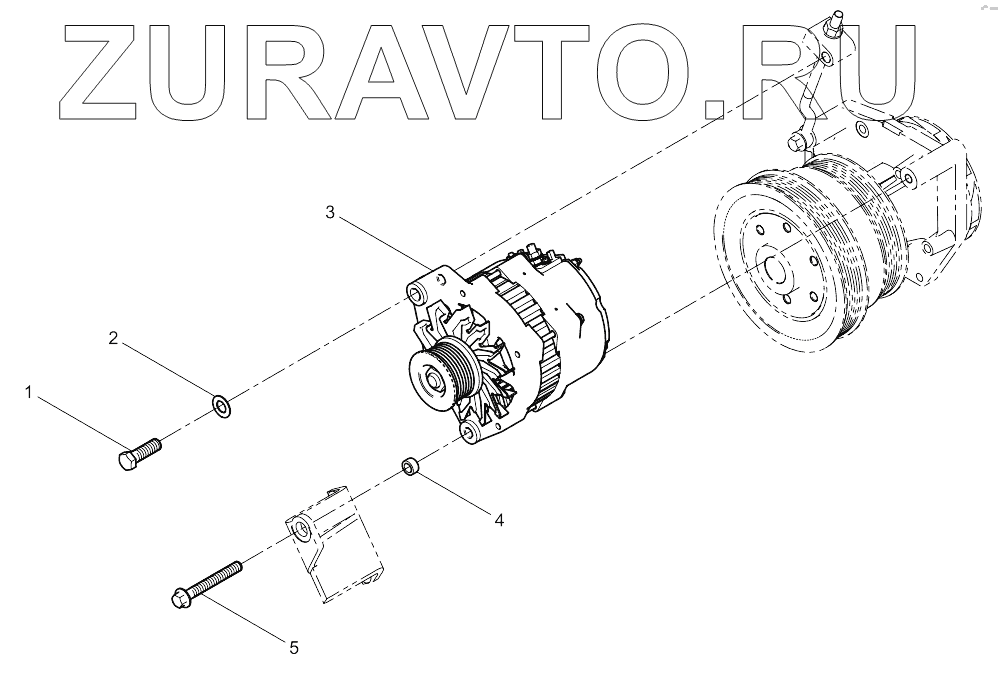 ZURAVTO.RU

3

2

1

4

5