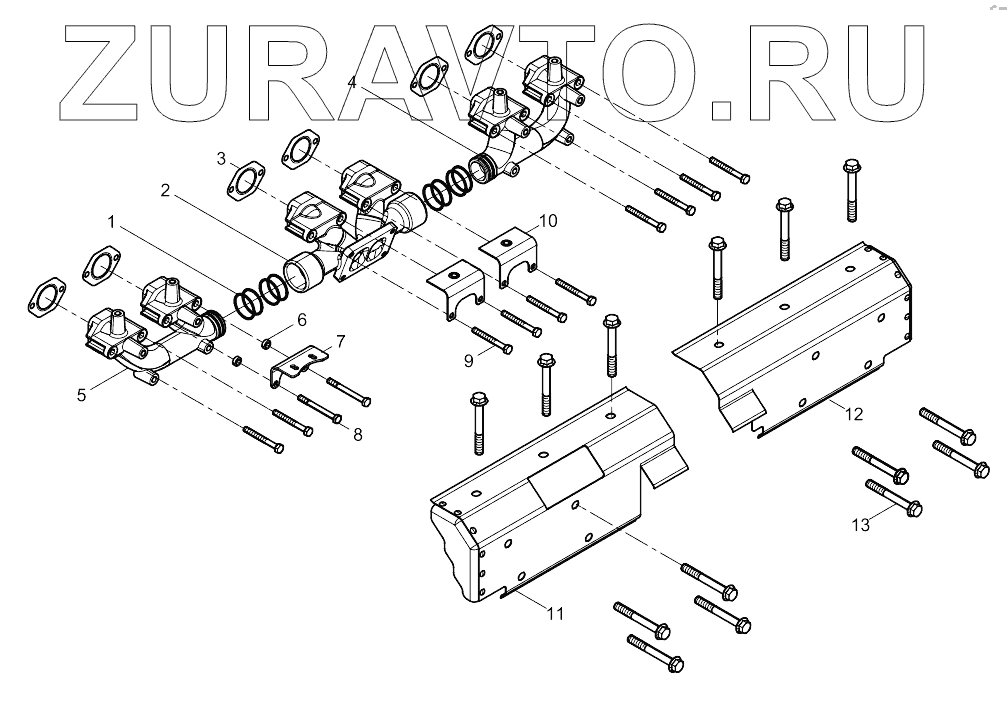 ZURAVTO.RU

4
3
2
1
10
6
7
9
5
8
12
13
11