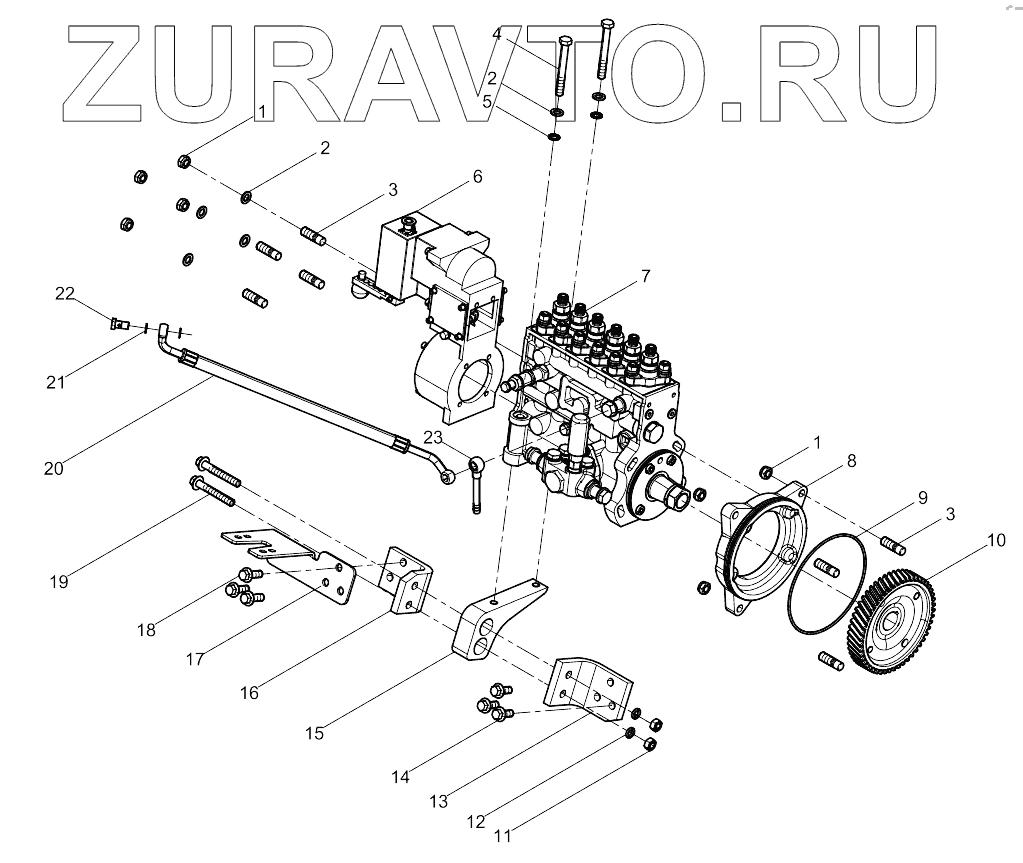 ZURAVTO.RU

4
2
5
1
2
3
6
7
22
21
20
23
1
8
9
3
10
19
18
17
16
15
14
13
12
11