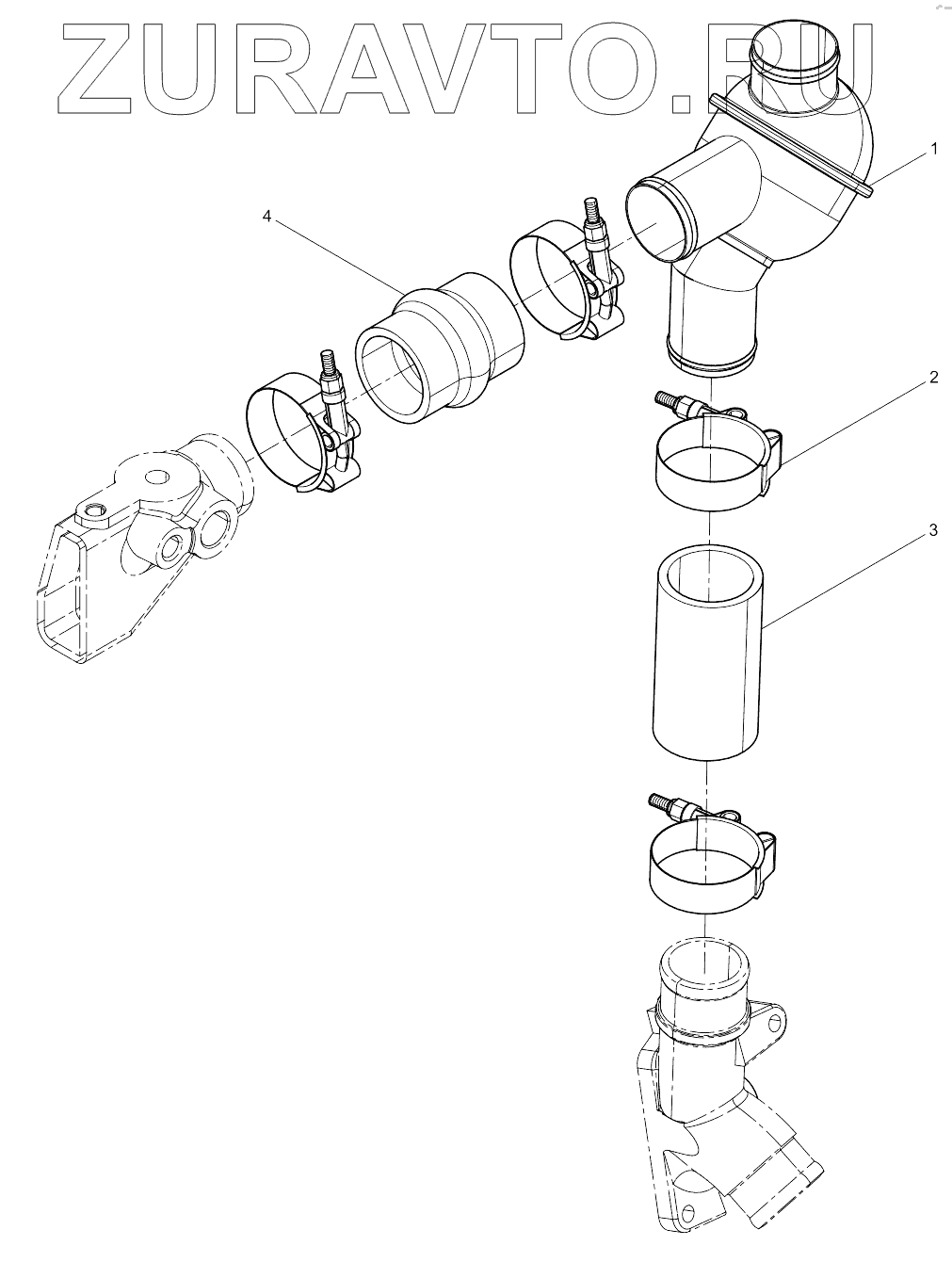 ZURAVTO.RU

1

4

2

3