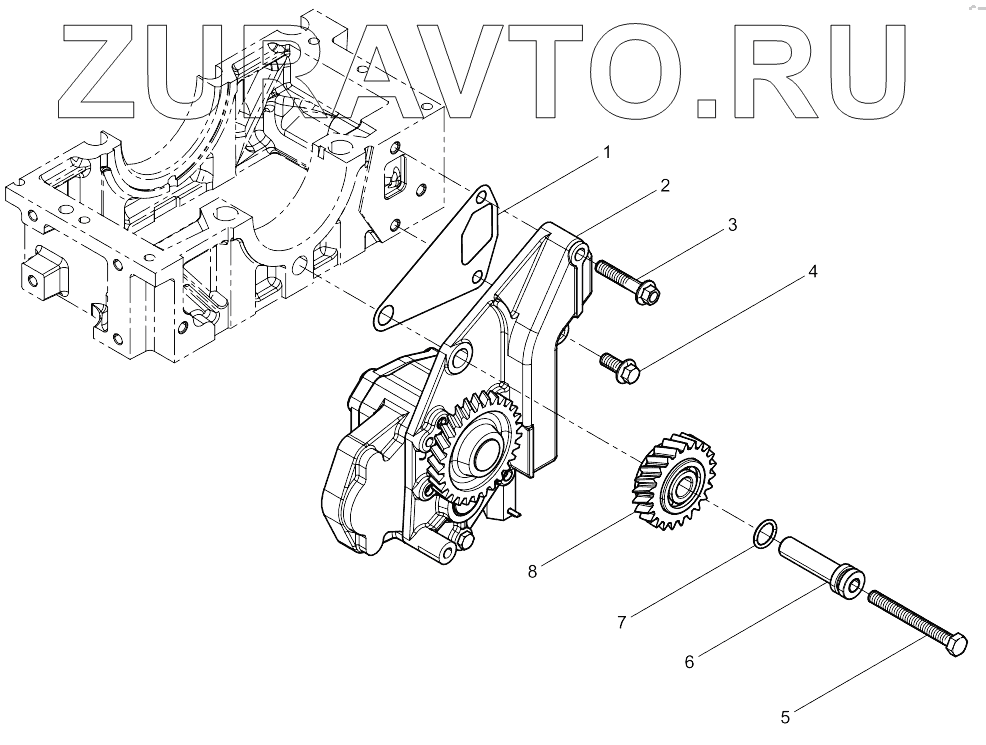 ZURAVTO.RU

1
2
3
4
8
7
6
5