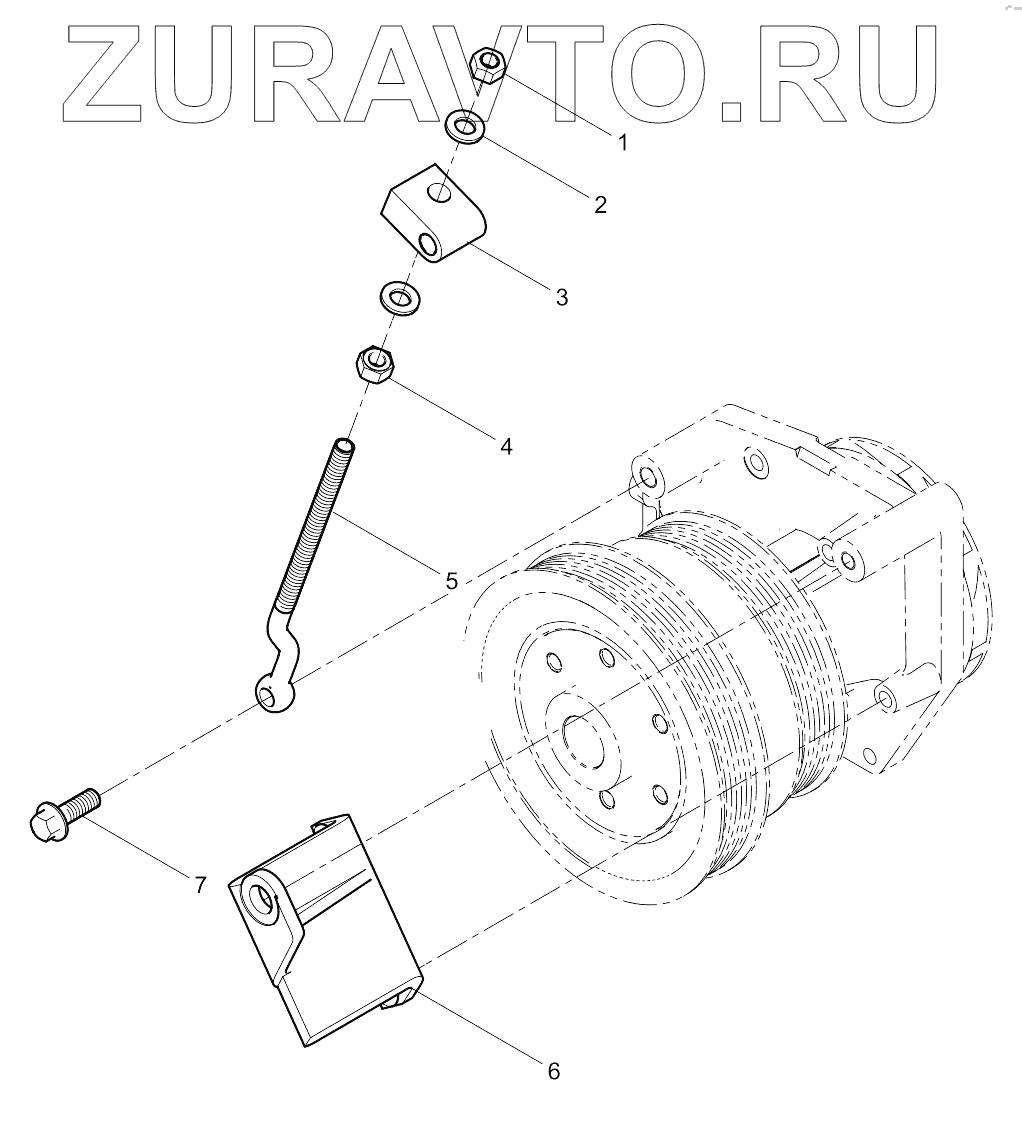 ZURAVTO.RU

1
2
3
4
5
7
6