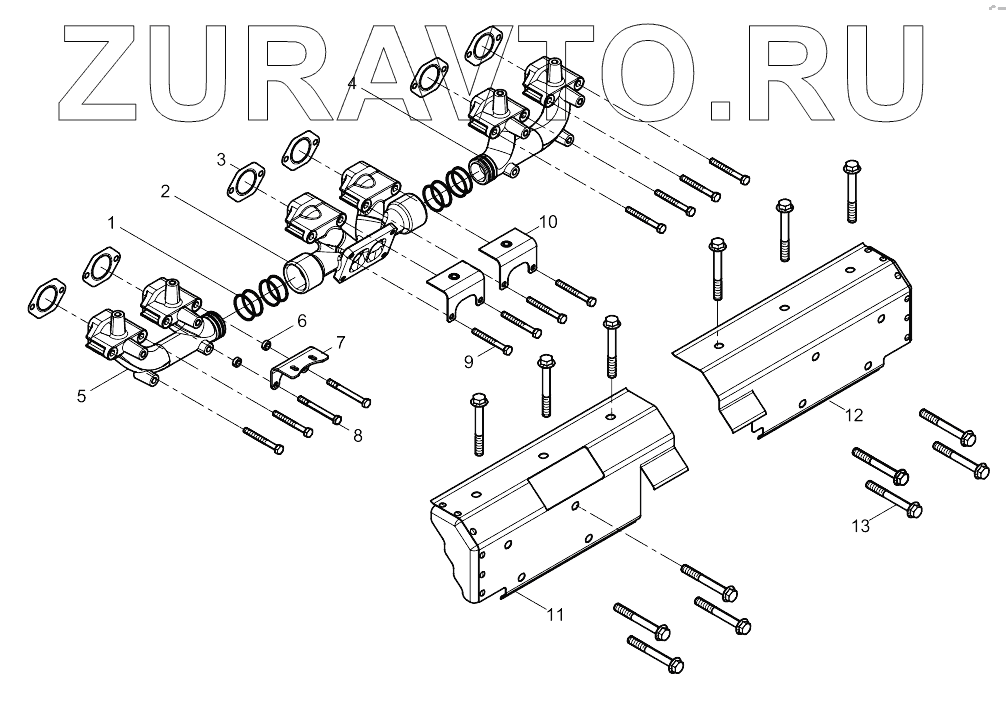 ZURAVTO.RU

4
3
2
1
10
6
7
5
9
8
12
13
11