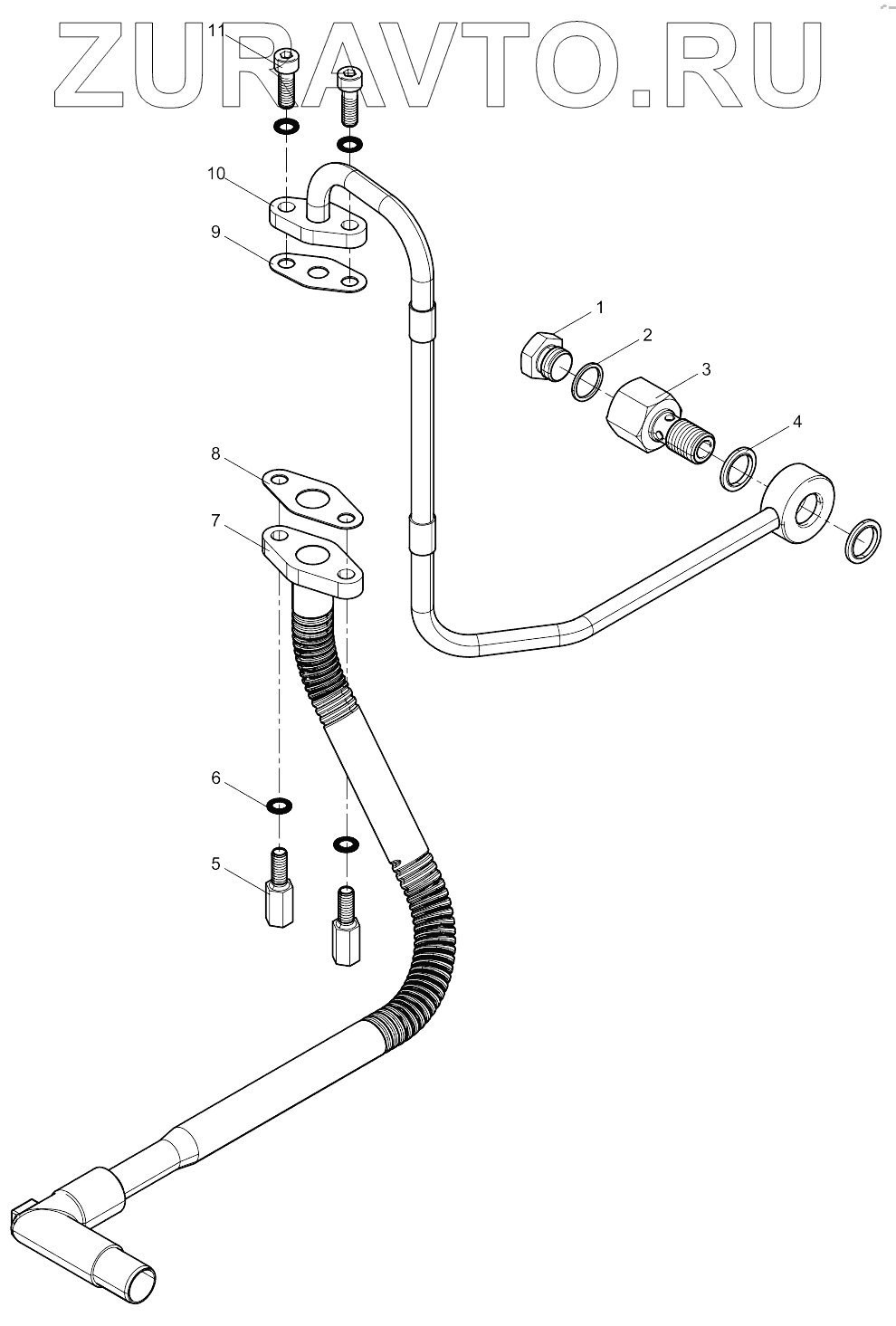 ZURAVTO.RU

11
10
9
1
2
3
4
8
7
6
5