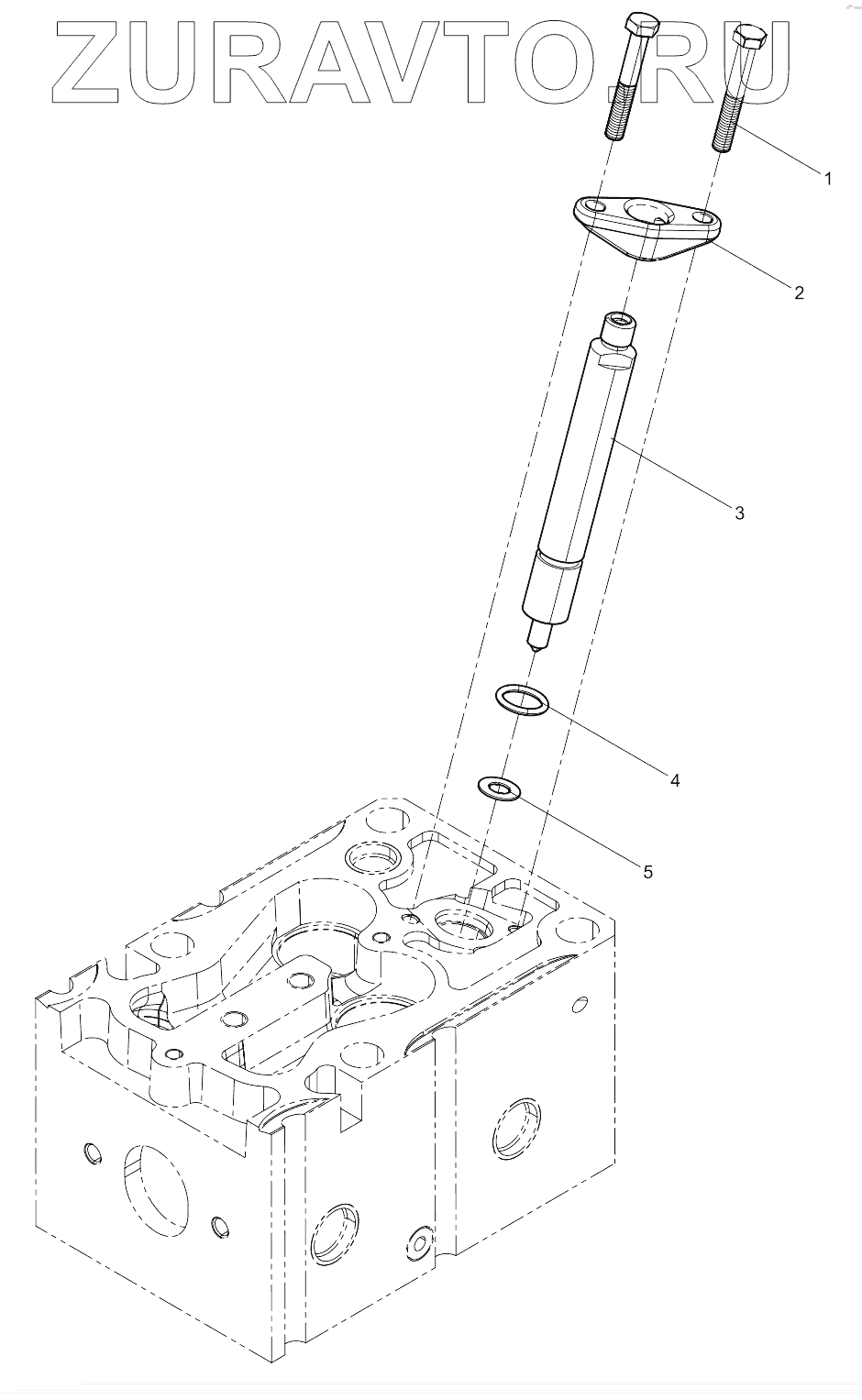 ZURAVTO.RU

1

2

3

4

5