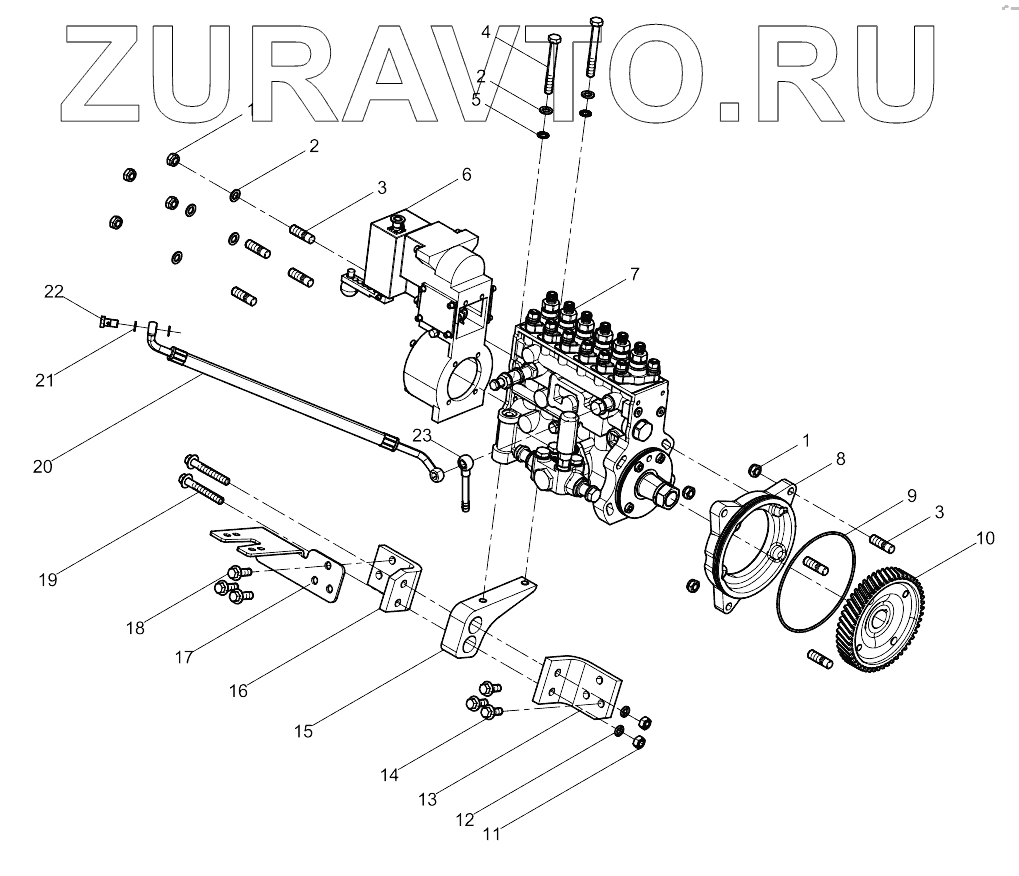 ZURAVTO.RU

4
2
5
1
2
3
6
7
22
21
20
23
1
8
9
3
10
19
18
17
16
15
14
13
12
11