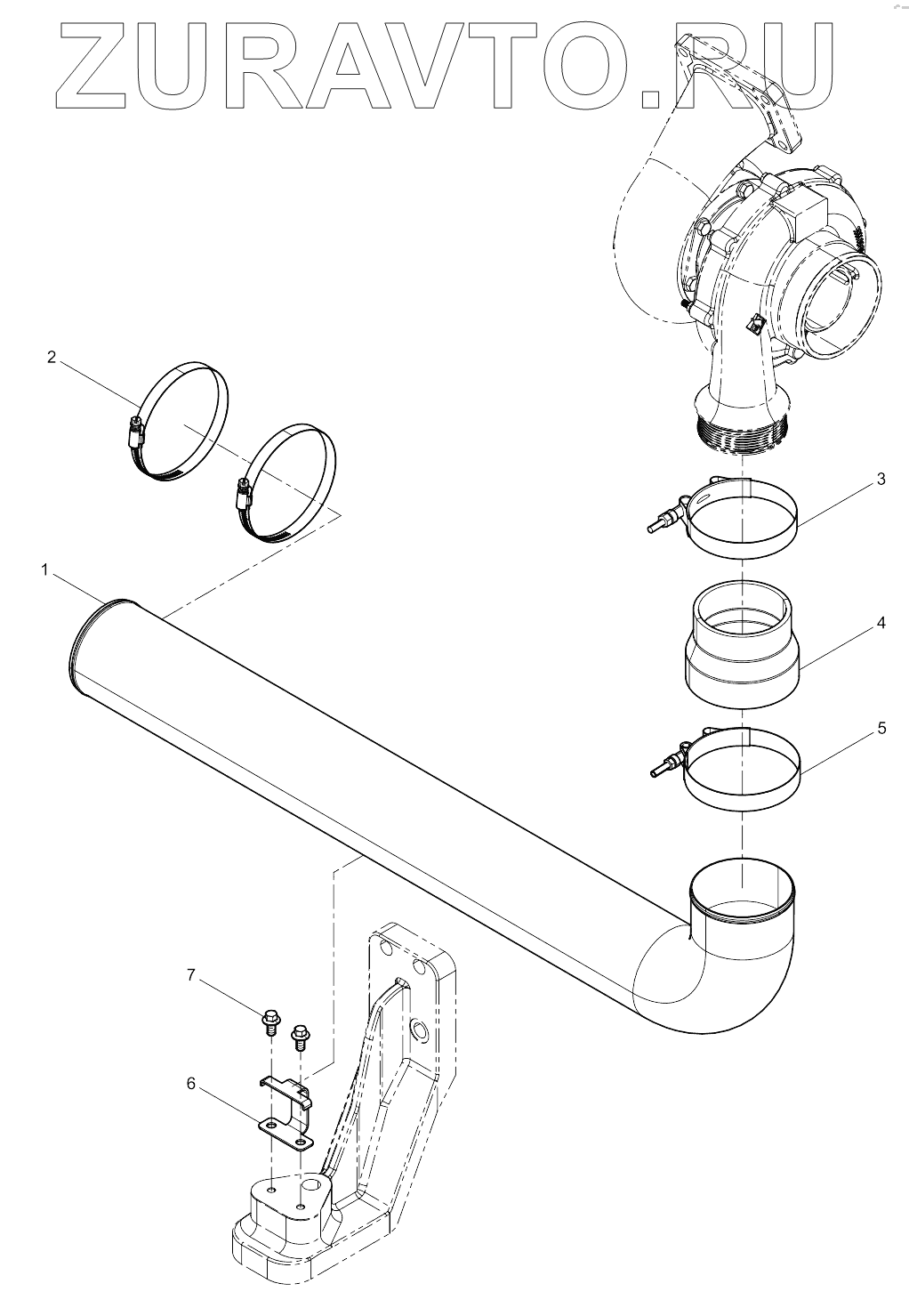 ZURAVTO.RU

2

3

1

4

5

7

6