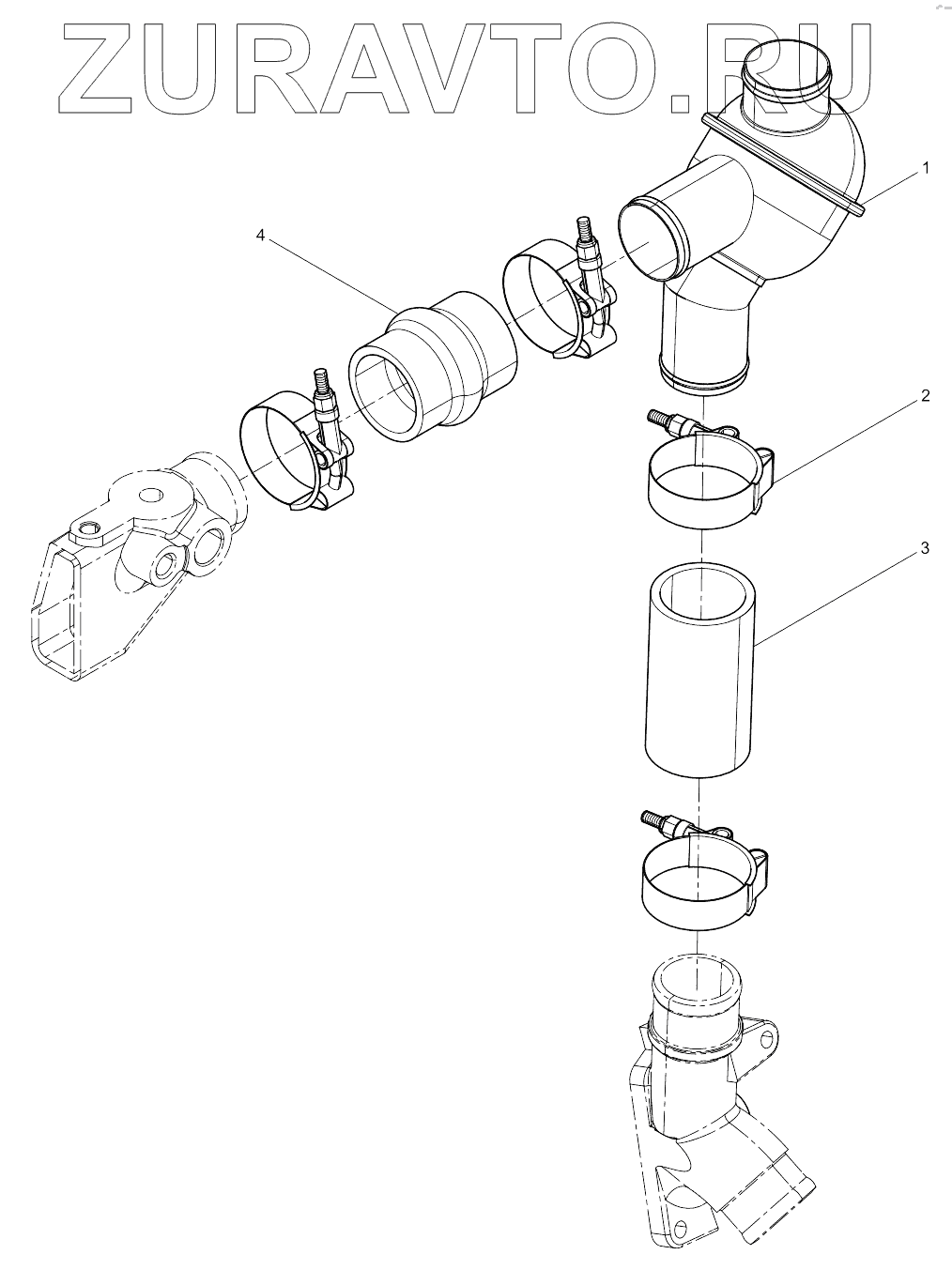 ZURAVTO.RU

1

4

2

3