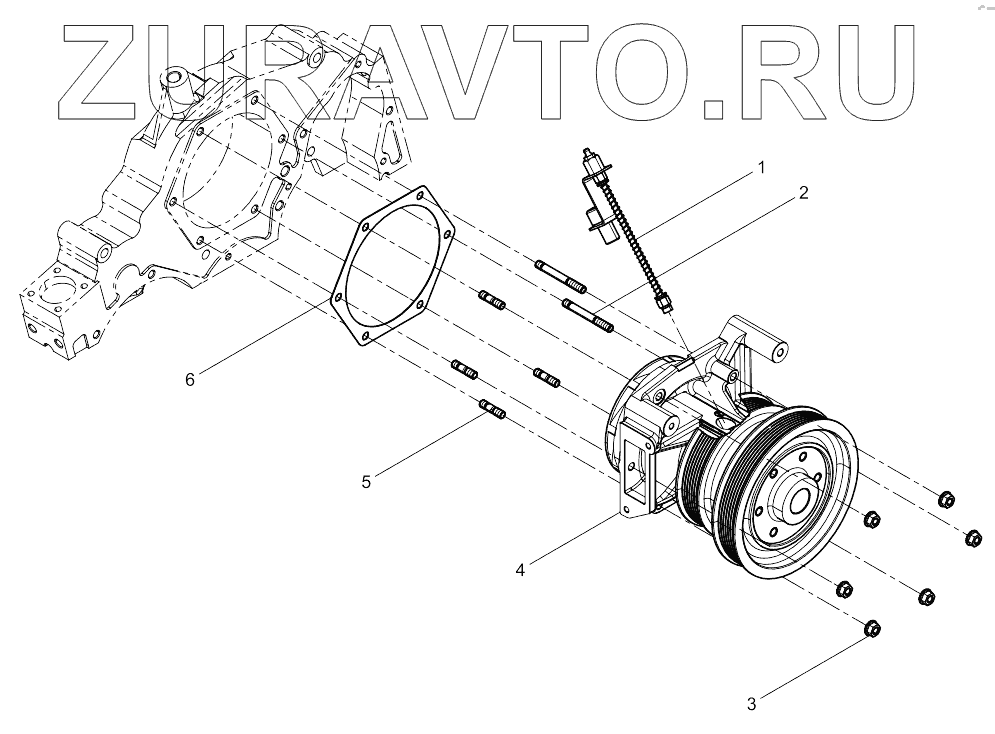 ZURAVTO.RU

1
2
6
5
4
3