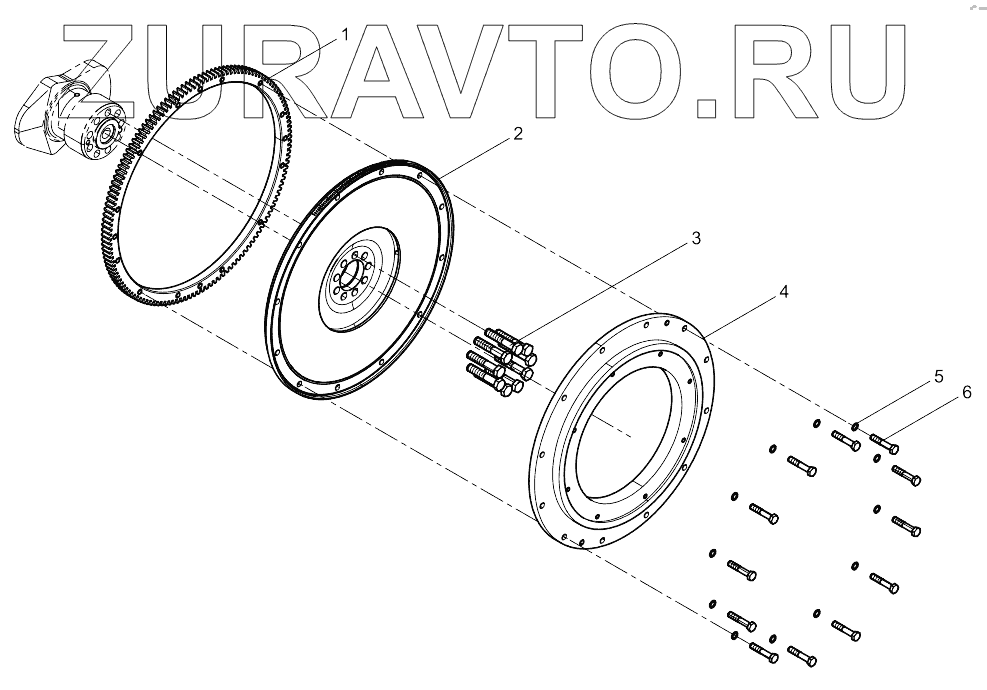 ZURAVTO.RU

1
2
3
4
5
6