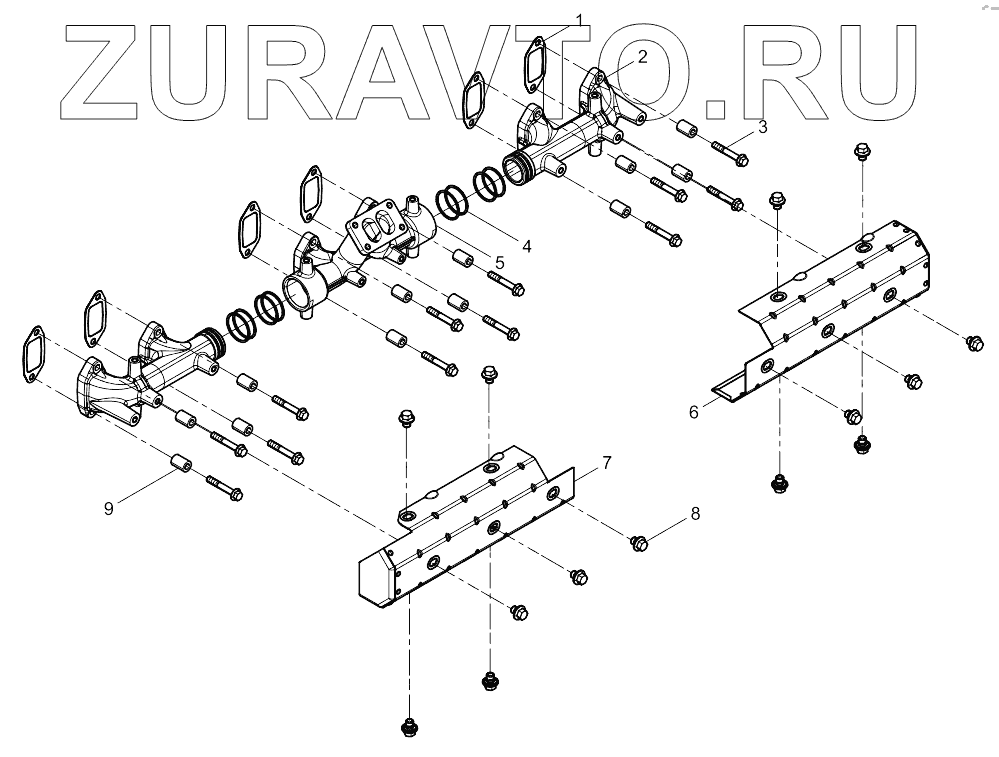 ZURAVTO.RU

1
2
3
4
5
6
7
8
9