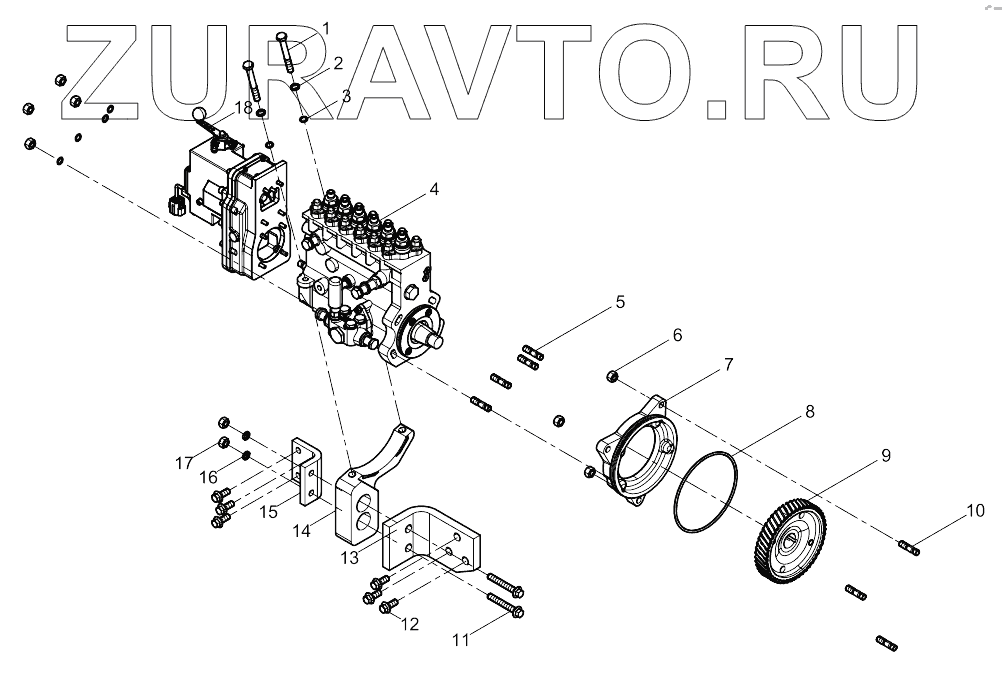 ZURAVTO.RU

1
2
3
18
4
5
6
7
8
9
10
17
16
15
14
13
12
11