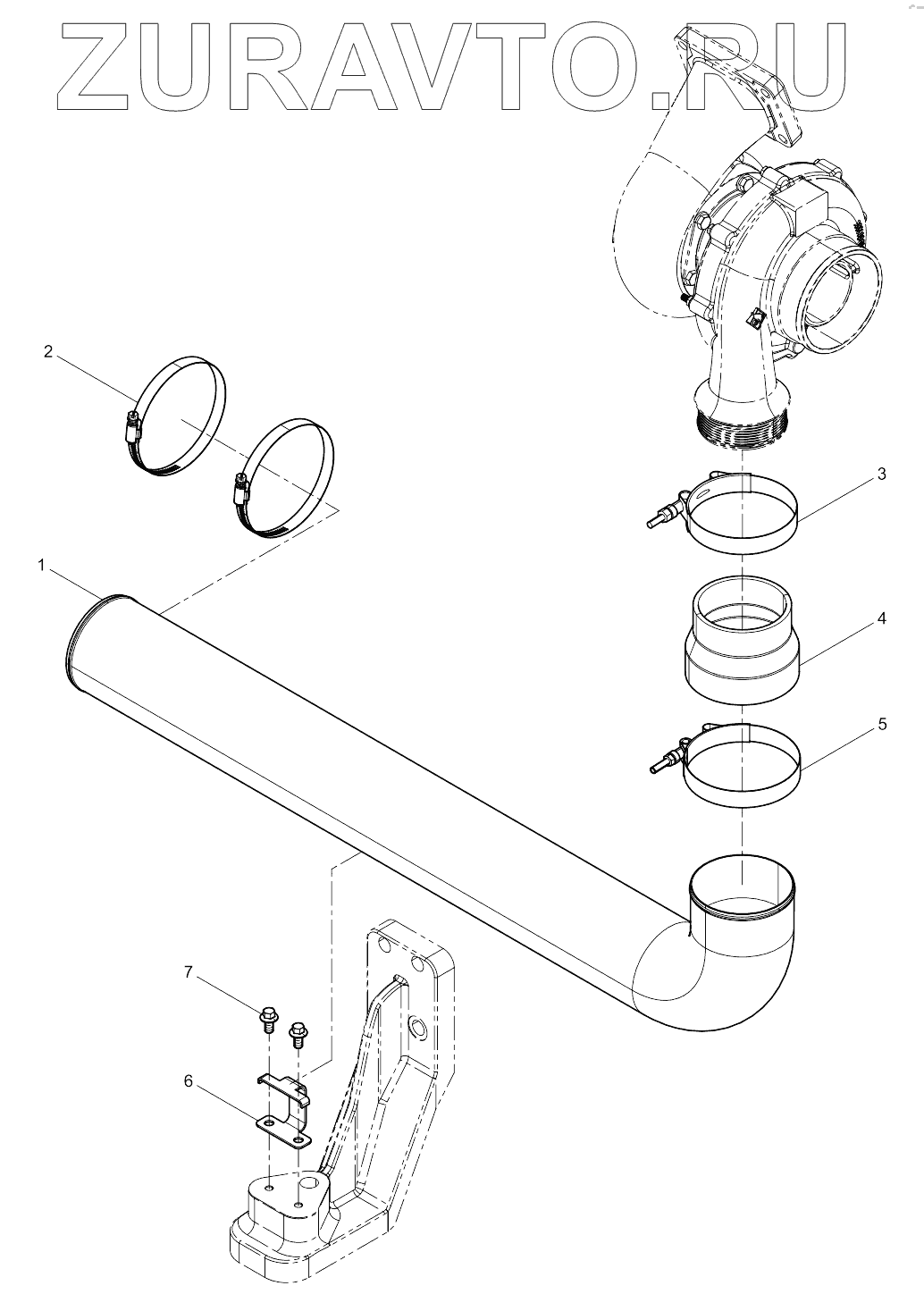 ZURAVTO.RU

2

3

1

4

5

7

6