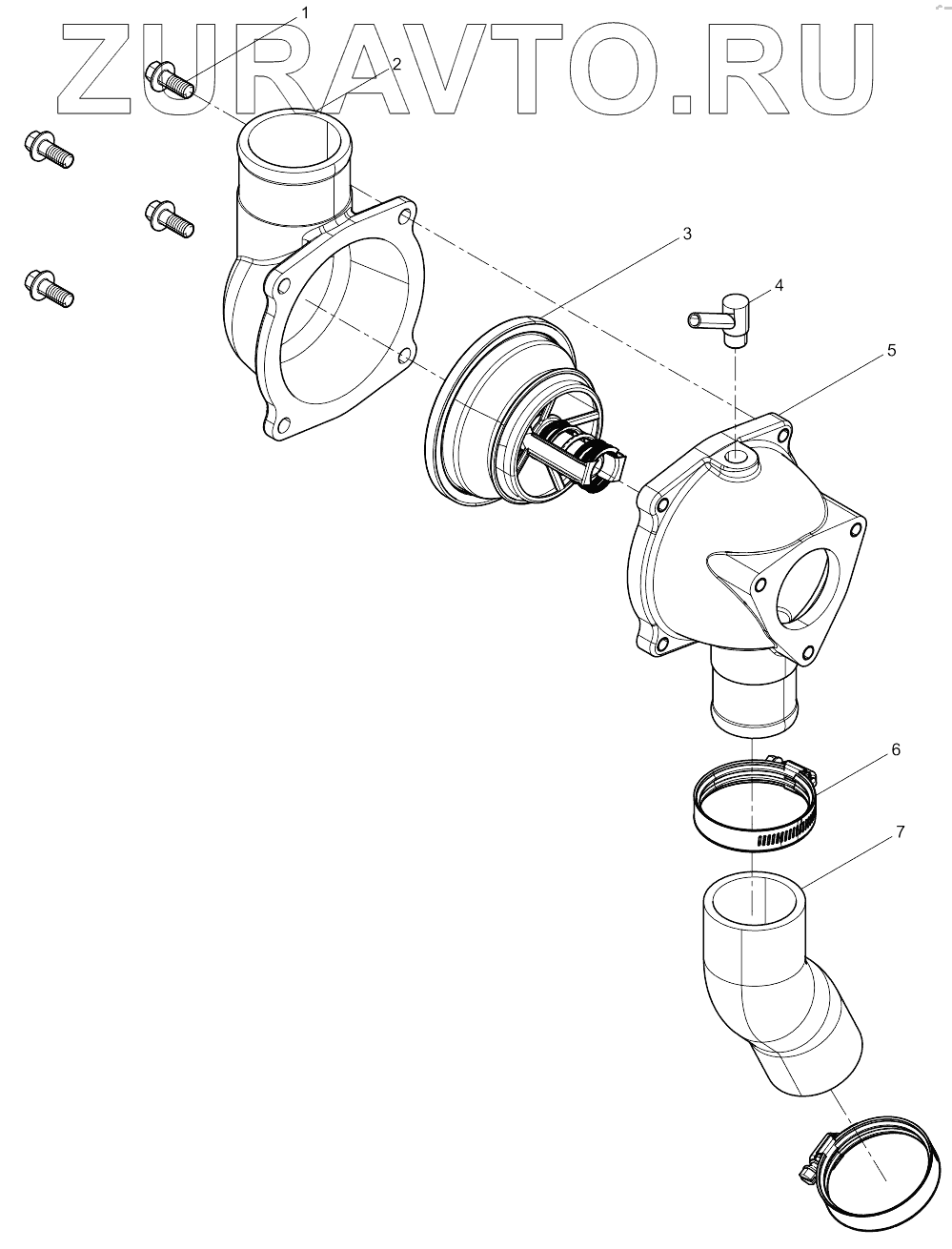 ZURAVTO.RU

1
2
3
4
5
6
7