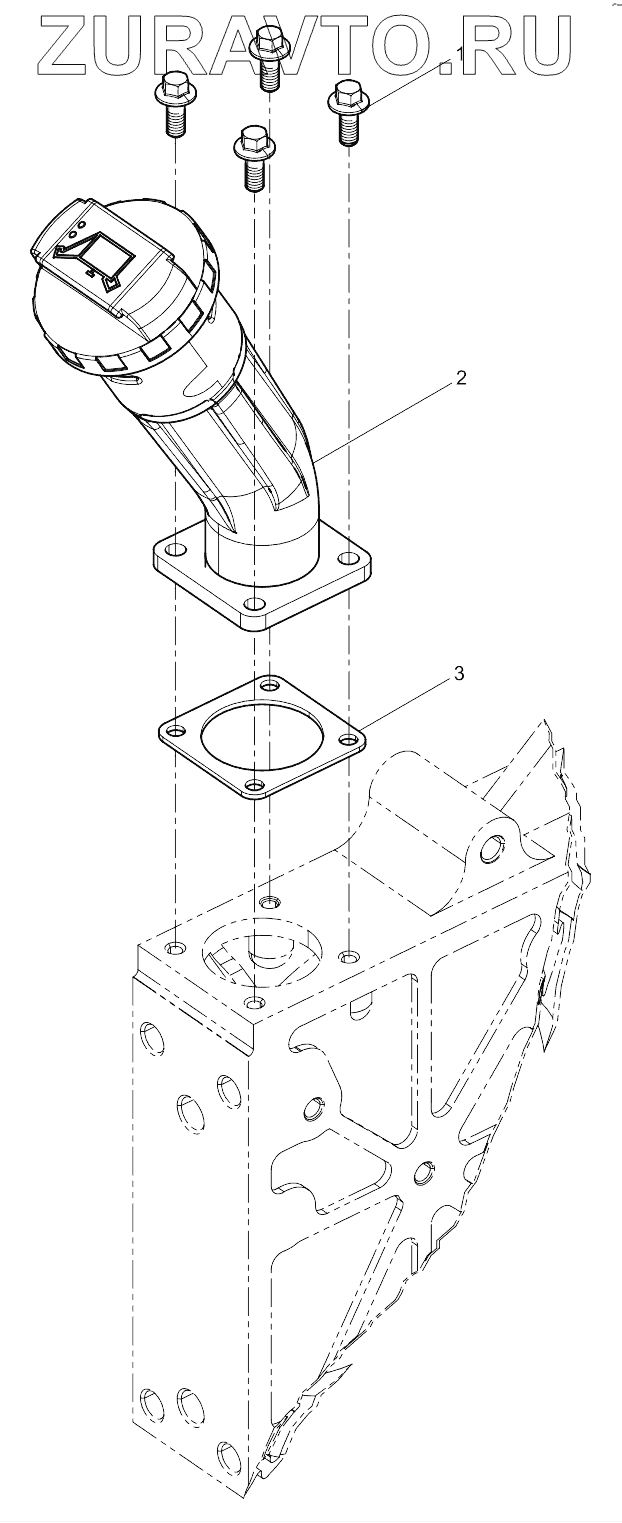 ZURAVTO.RU
1
2
3