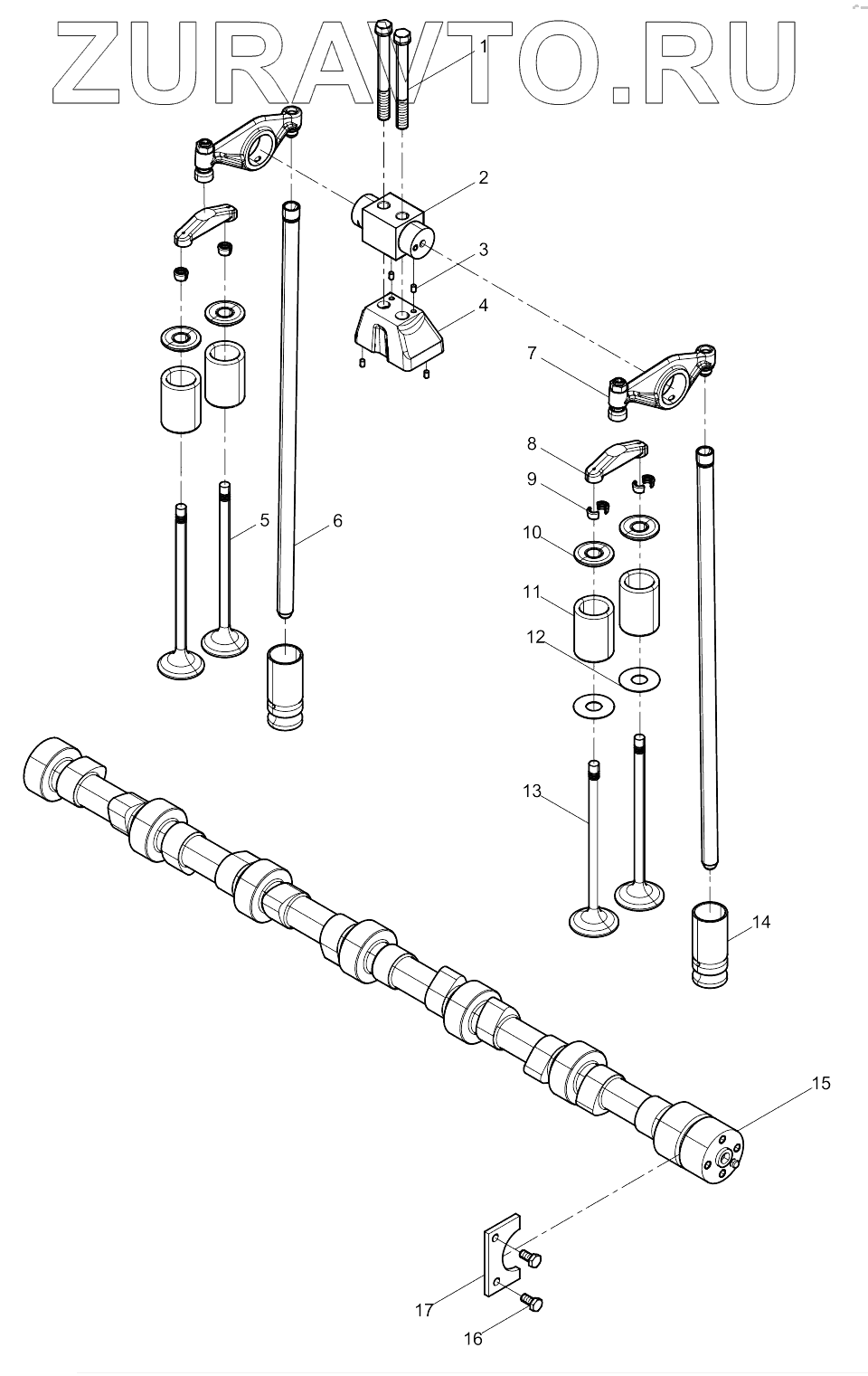 ZURAVTO.RU

1
2
3
4
7
8
9
10
11
12
5
6
13
14
15
17
16