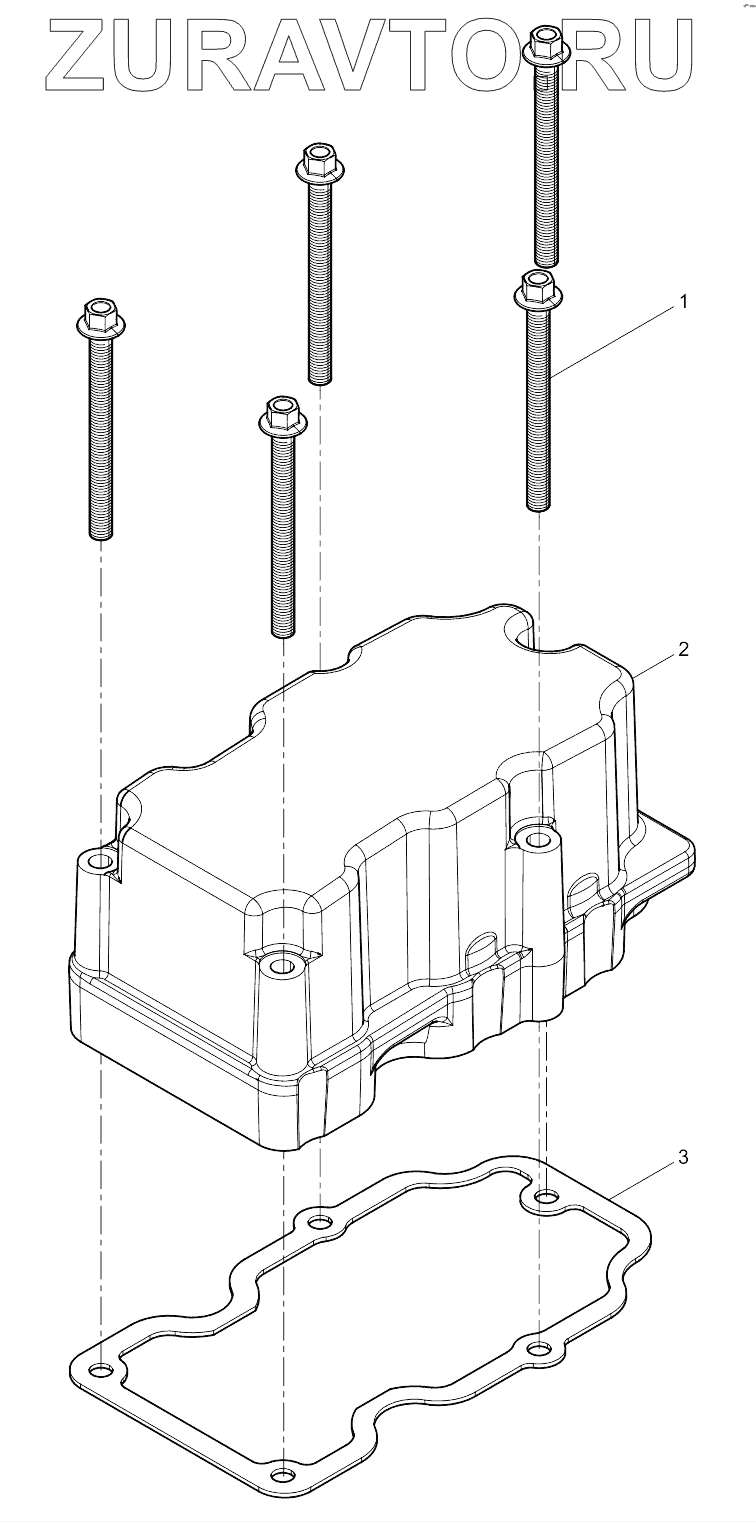 ZURAVTO.RU

1

2

3