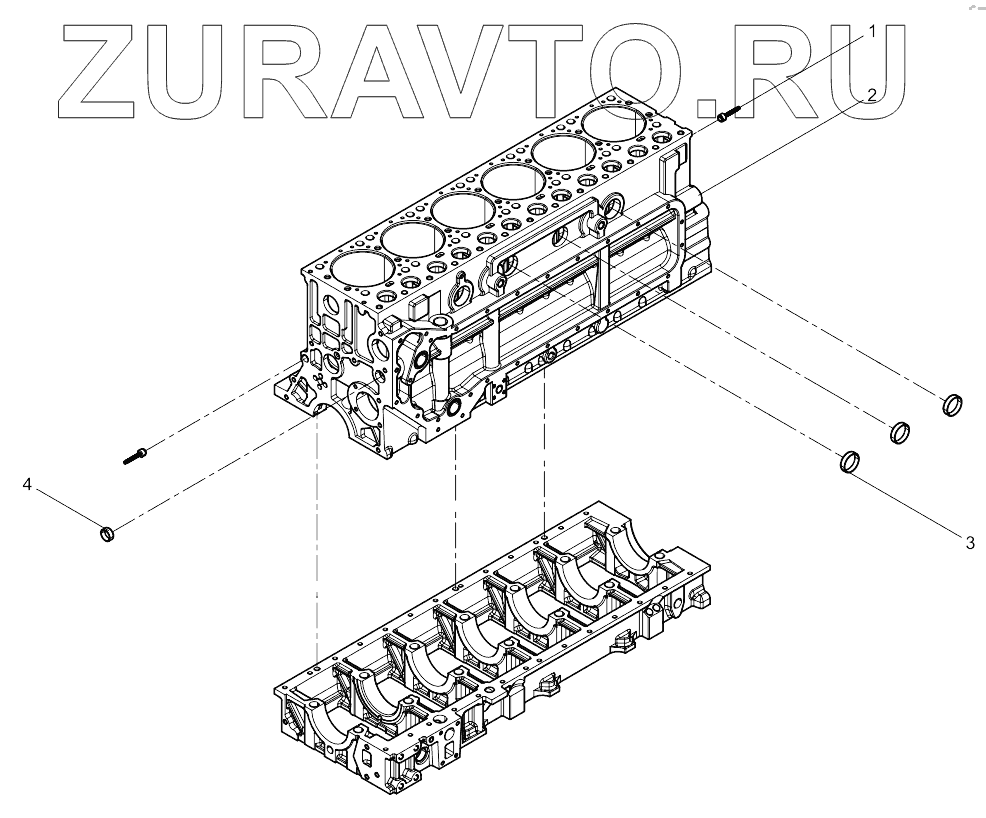 ZURAVTO.RU

1

2

3

4