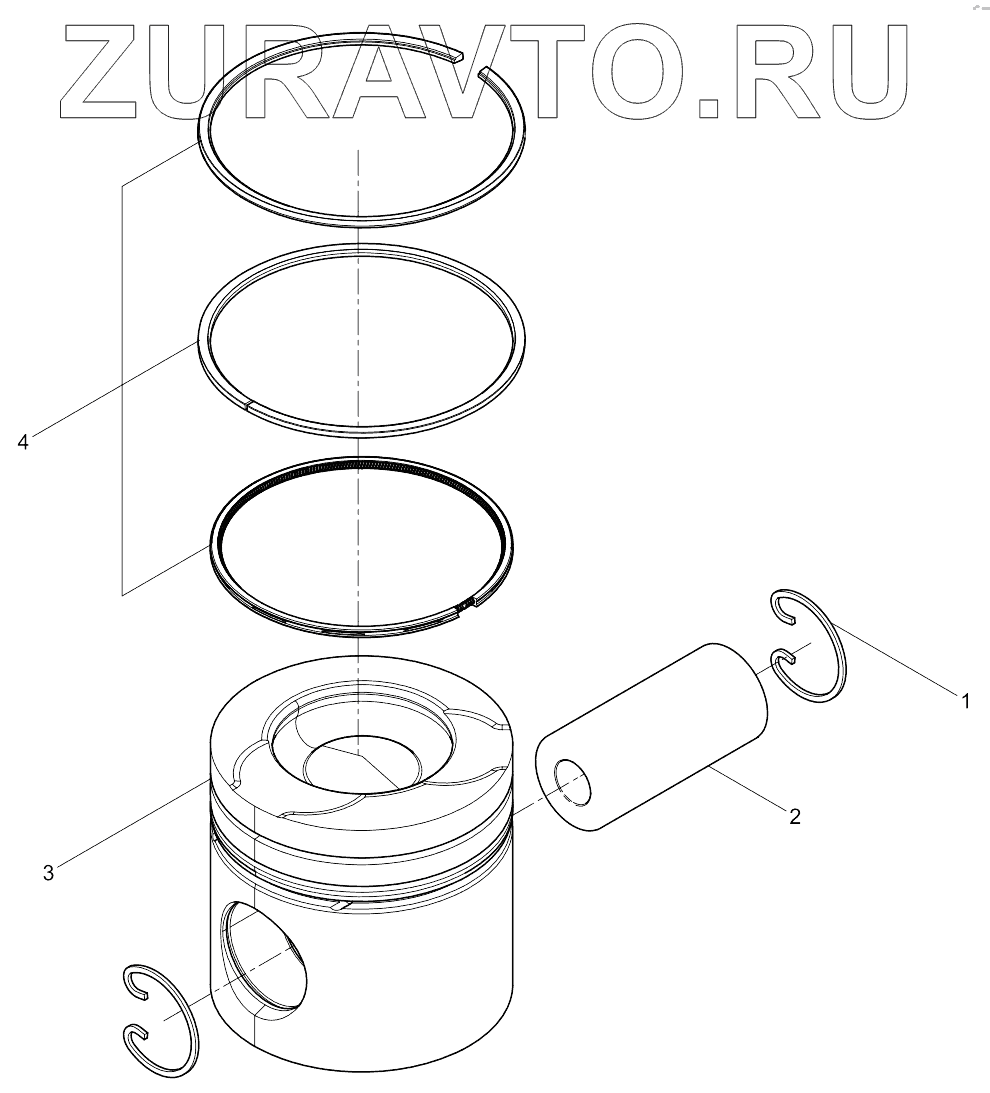 ZURAVTO.RU

4

1

2

3