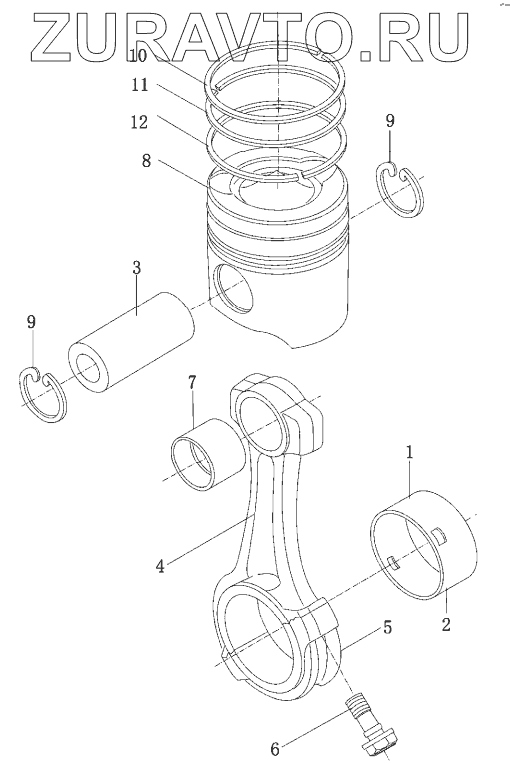 ZURAVTO.RU

10
11
12
8
9
3
9
7
1
4
2
5
6