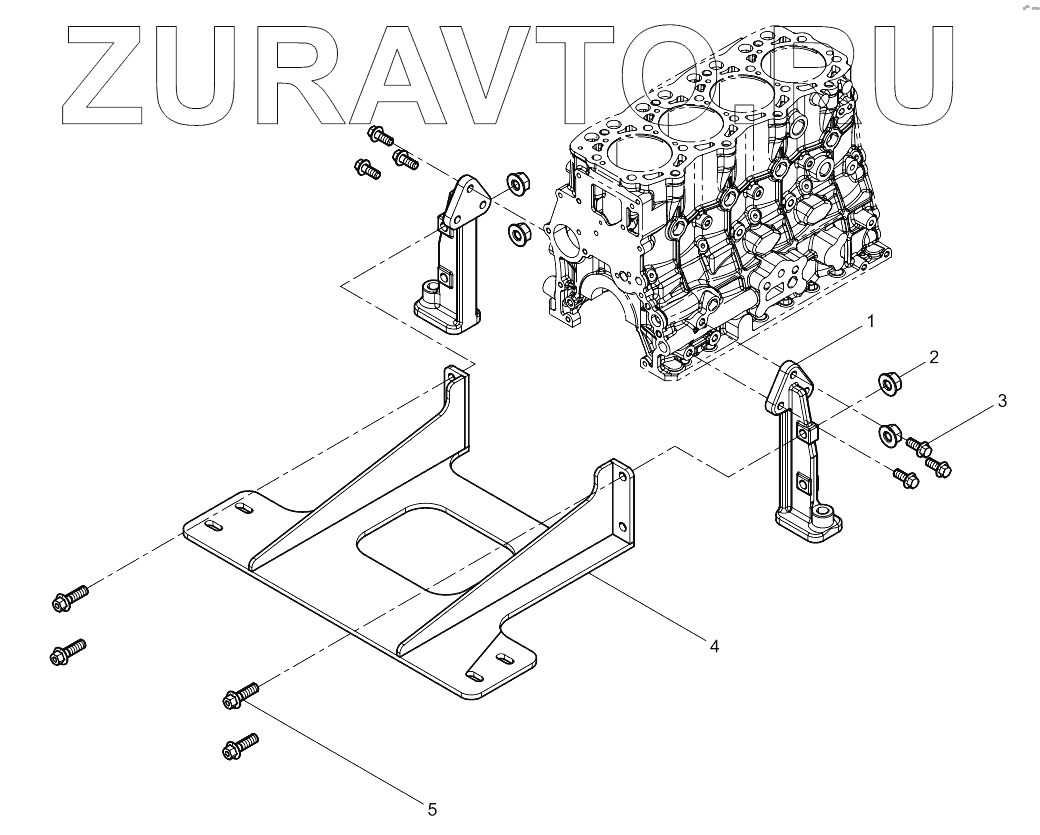 ZURAVTO.RU

1
2
3
4
5