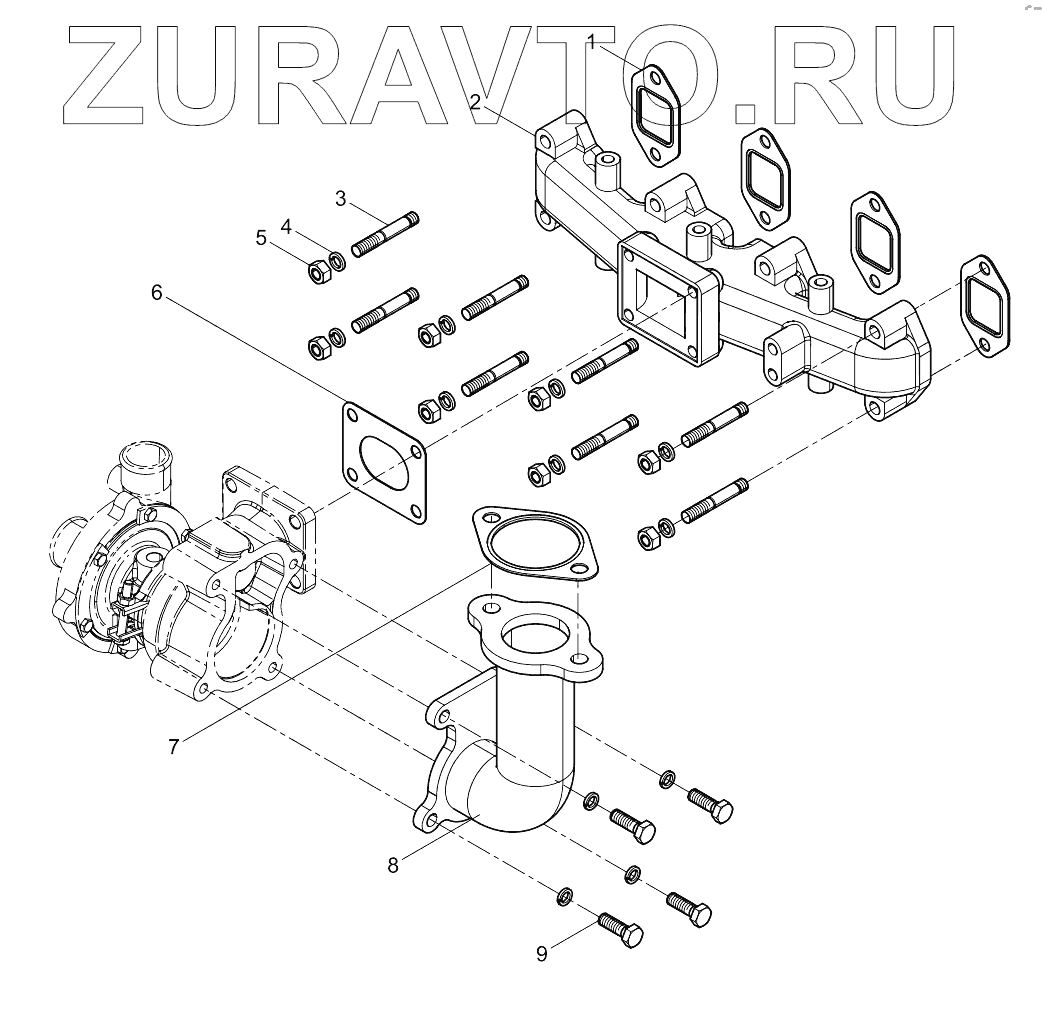 ZURAVTO.RU
1
2
3
4
5
6
7
8
9