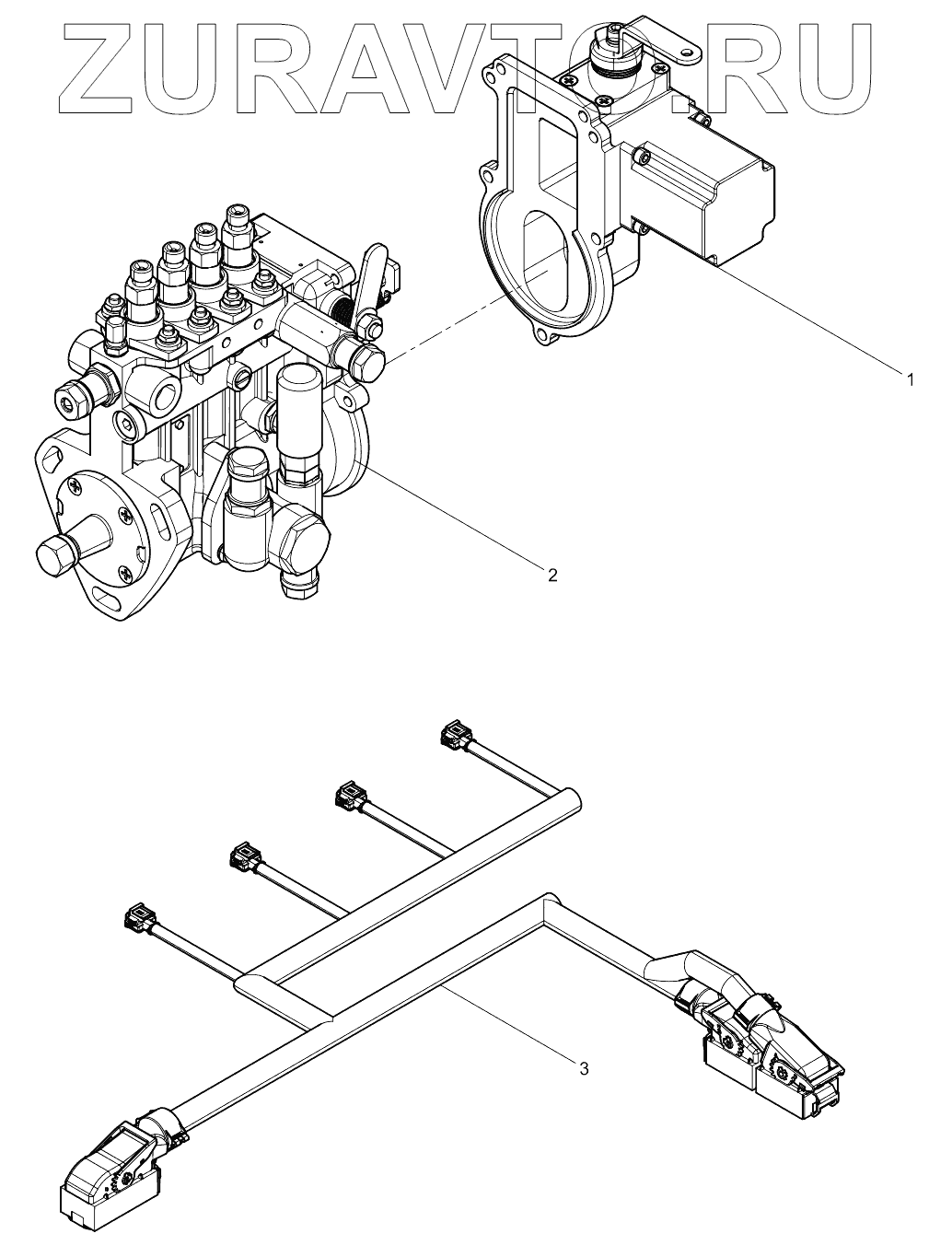 ZURAVTO.RU

1

2

3