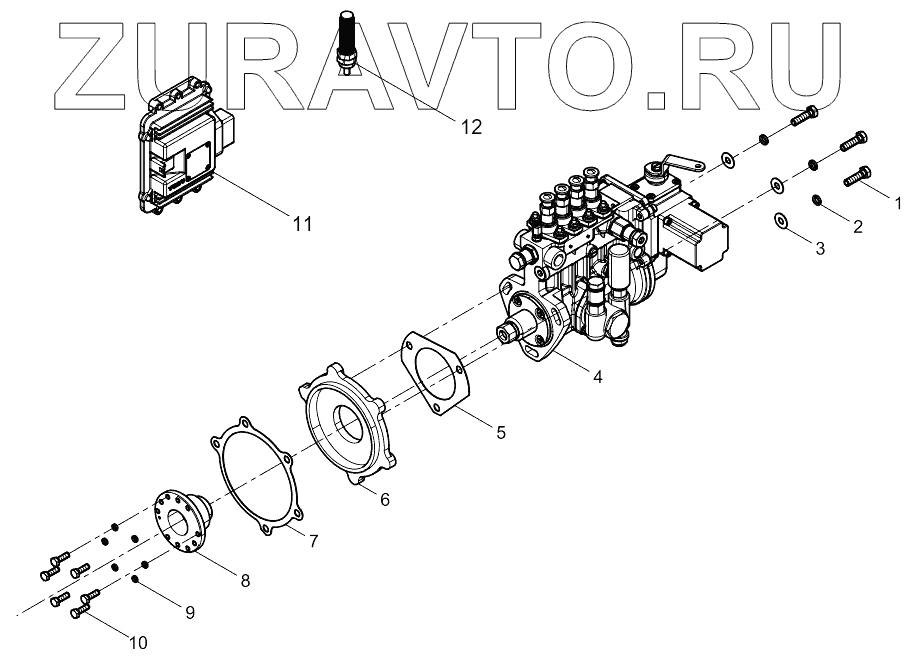 ZURAVTO.RU

12
11
1
2
3
4
5
6
7
8
9
10