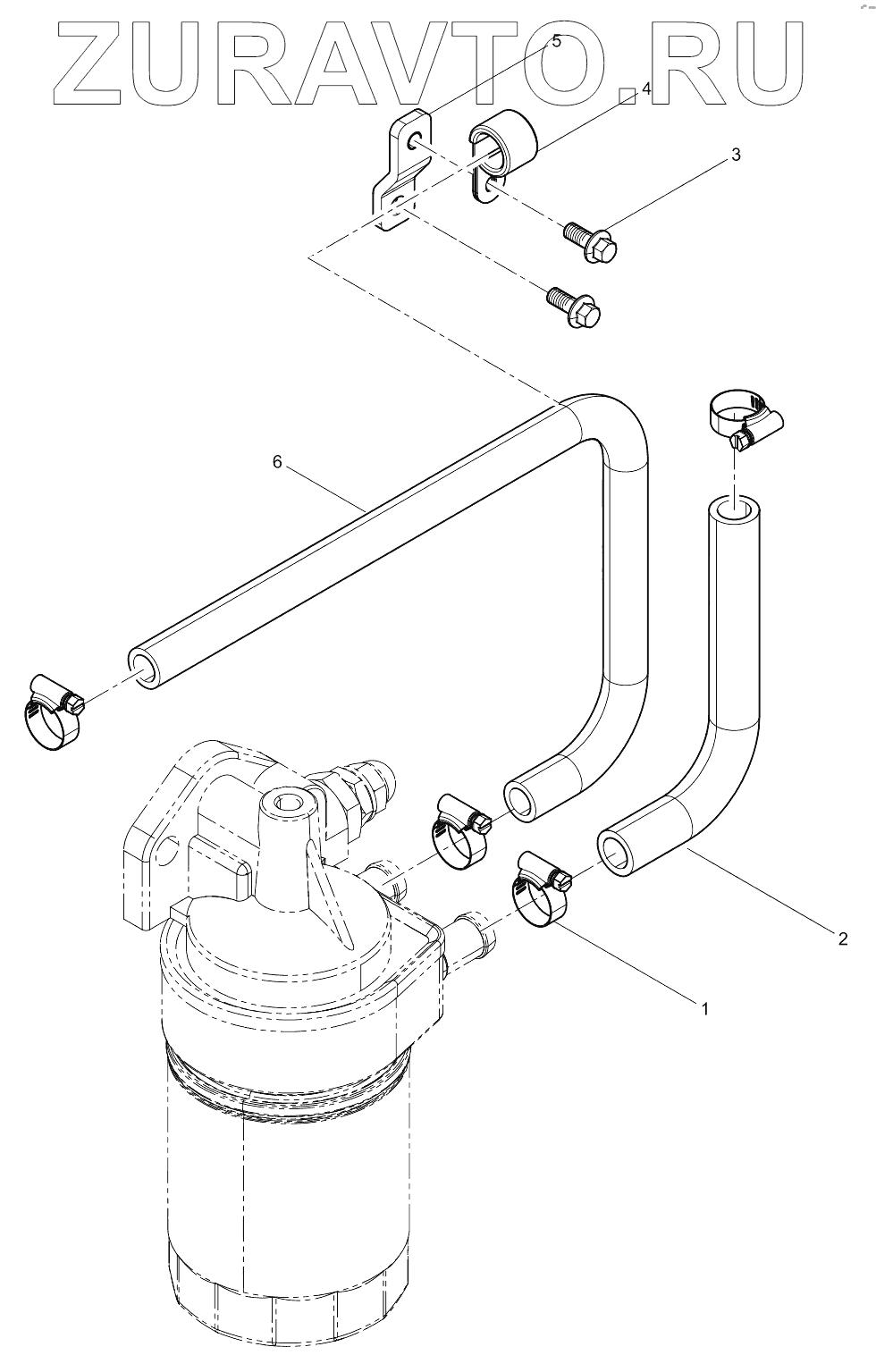 ZURAVTO.RU

5
4
3
6
2
1