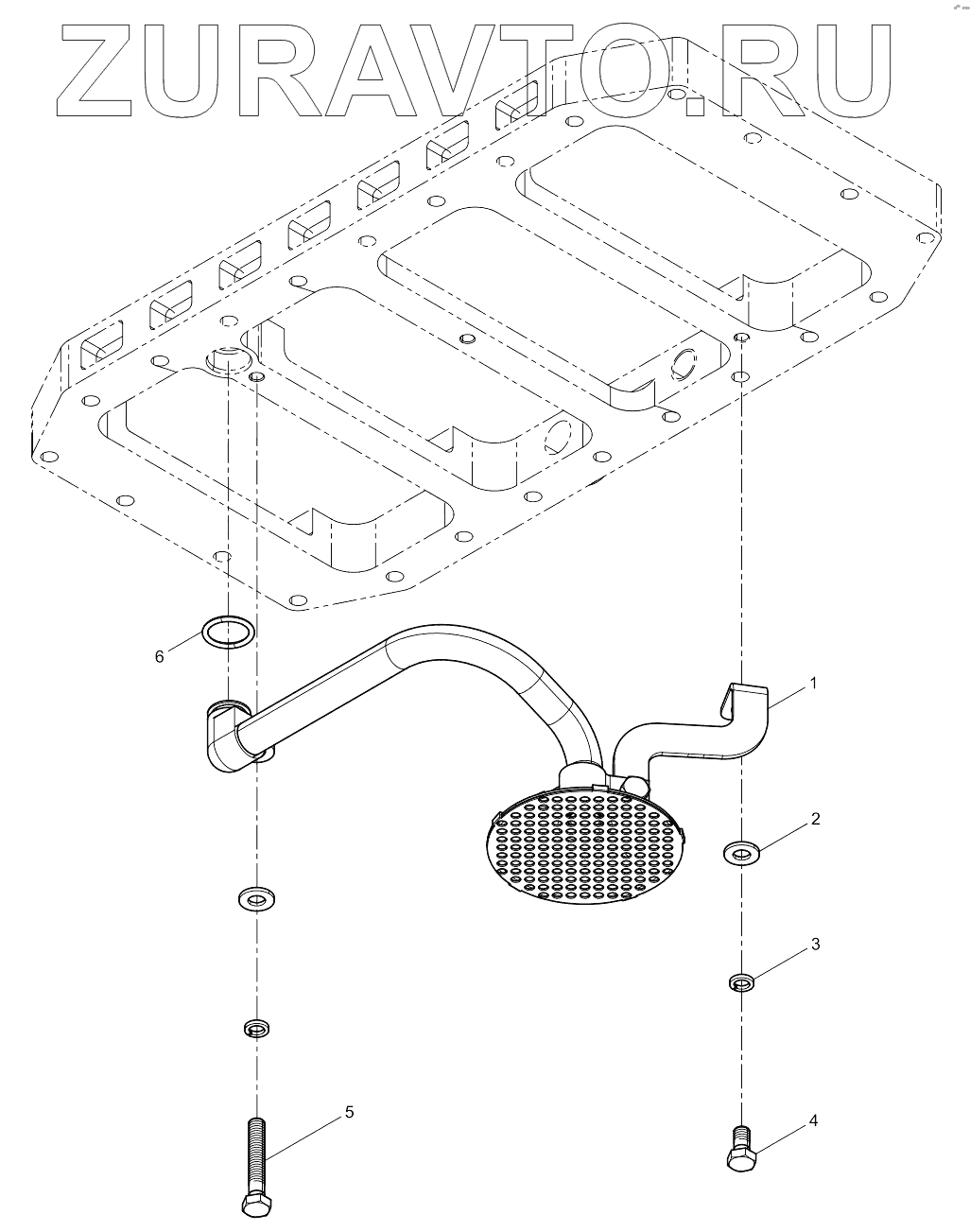 ZURAVTO.RU

6
1
2
3
5
4