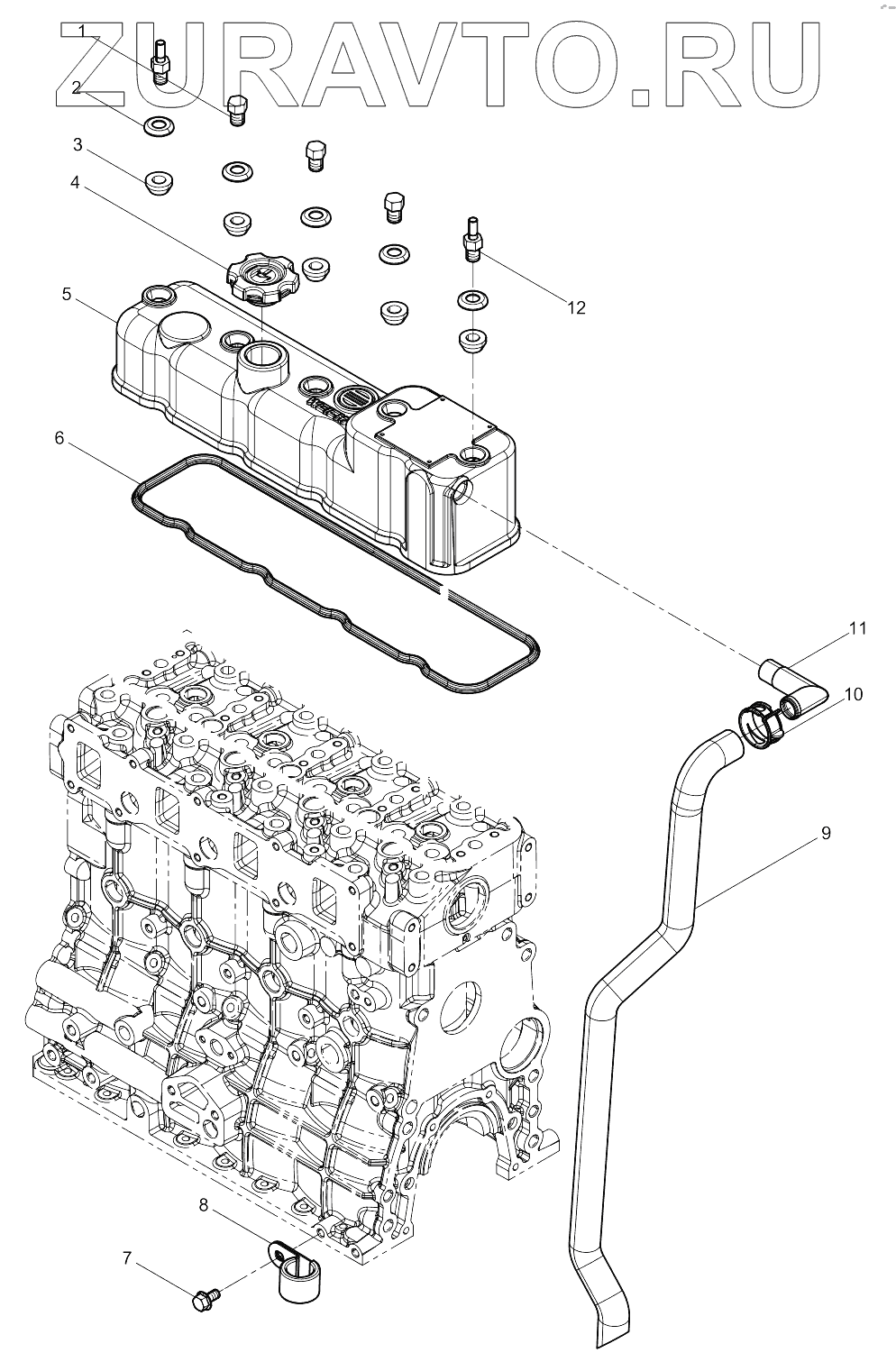 ZURAVTO.RU

1
2
3
4
5
6
12
11
10
9
8
7